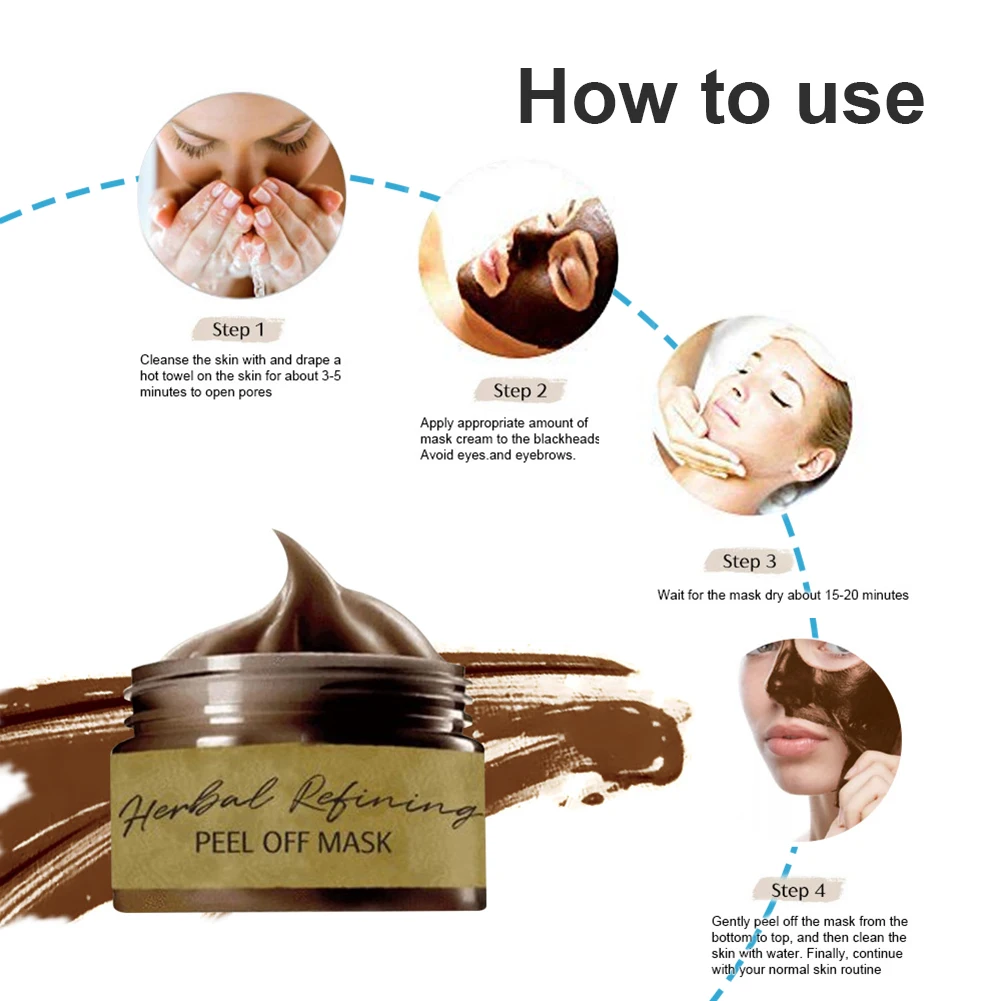 How to use

Step 1

Cleanse the skin with and drape a hot towel on the skin for about 3-5 minutes to open pores

Step 2

Apply appropriate amount of mask cream to the blackheads Avoid eyes.and eyebrows.

Step 3

Wait for the mask dry about 15-20 minutes

Step 4

Gently peel off the mask from the bottom to top, and then clean the skin with water. Finally, continue with your normal skin routine

Herbal Refining
PEEL OFF MASK