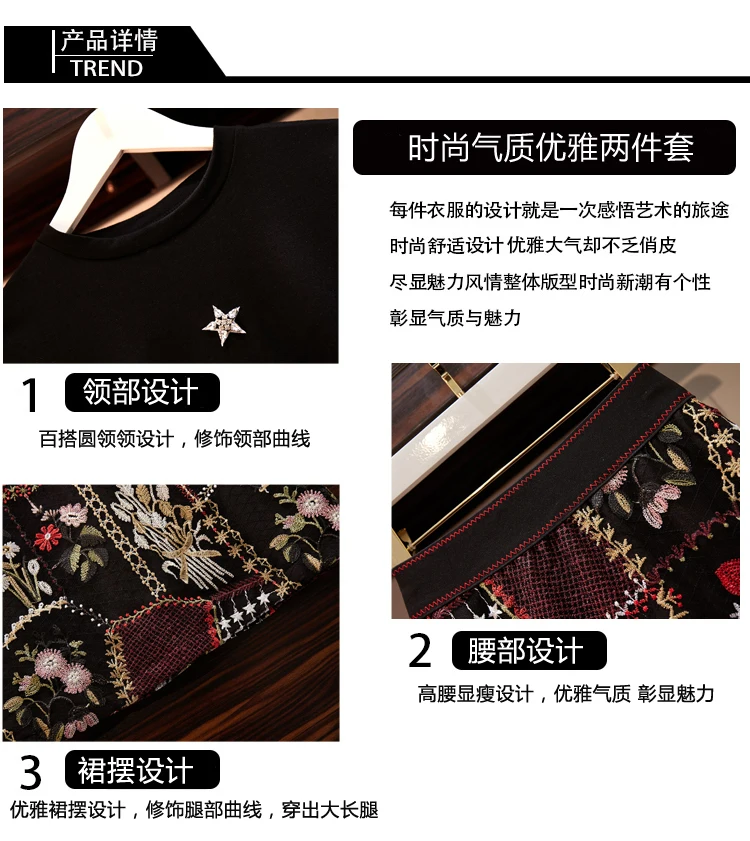 产品详情
TREND

时尚气质优雅两件套

每件衣服的设计就是一次感悟艺术的旅途
时尚舒适设计 优雅大气却不乏俏皮
尽显魅力风情整体版型时尚新潮有个性
彰显气质与魅力

1 领部设计
百搭圆领领设计，修饰领部曲线

2 腰部设计
高腰显瘦设计，优雅气质 彰显魅力

3 裙摆设计
优雅裙摆设计，修饰腿部曲线，穿出大长腿