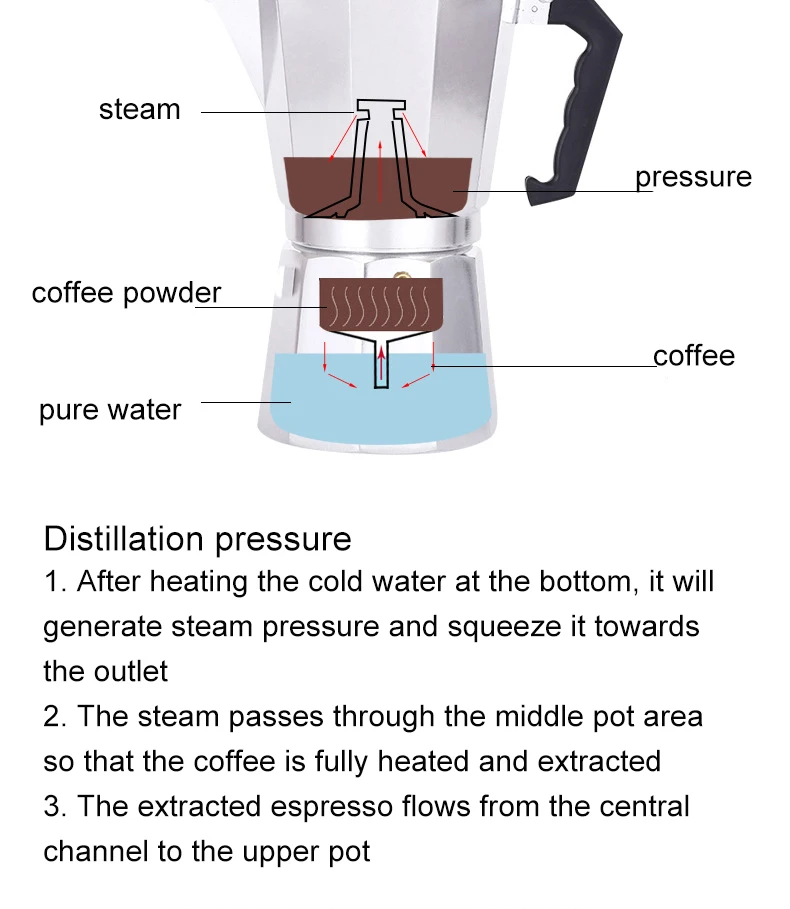 steam

pressure

coffee powder

coffee

pure water

Distillation pressure
1. After heating the cold water at the bottom, it will generate steam pressure and squeeze it towards the outlet
2. The steam passes through the middle pot area so that the coffee is fully heated and extracted
3. The extracted espresso flows from the central channel to the upper pot