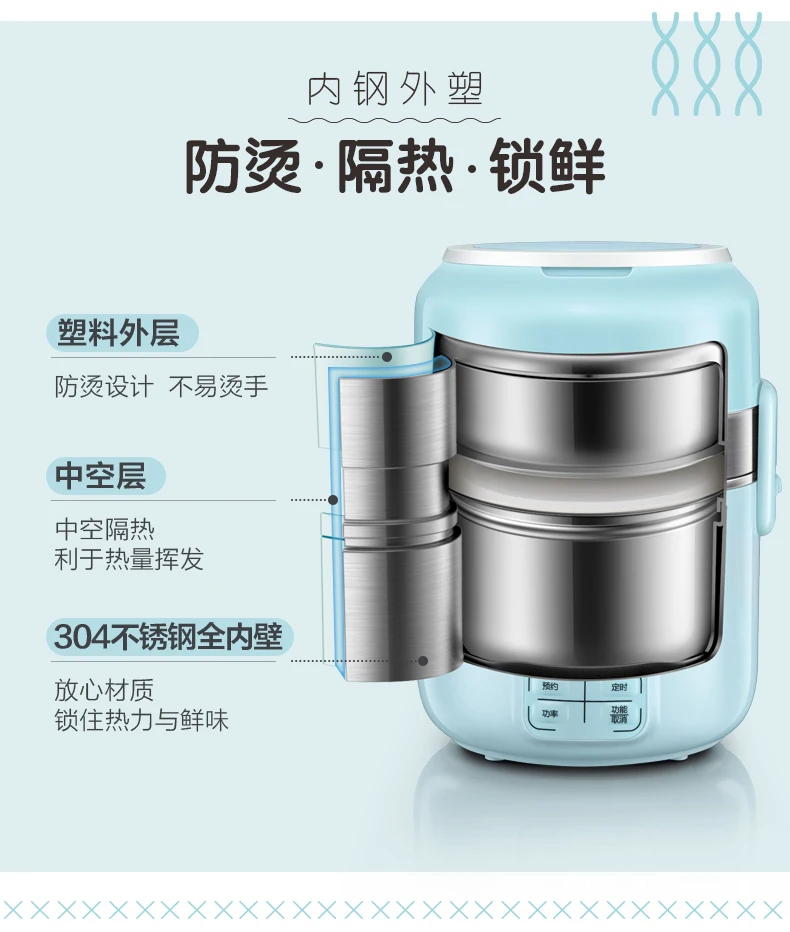 内钢外塑

防烫·隔热·锁鲜

塑料外层

防烫设计 不易烫手

中空层

中空隔热
利于热量挥发

304不锈钢全内壁

放心材质
锁住热力与鲜味

预约

定时

功率

功能
取消