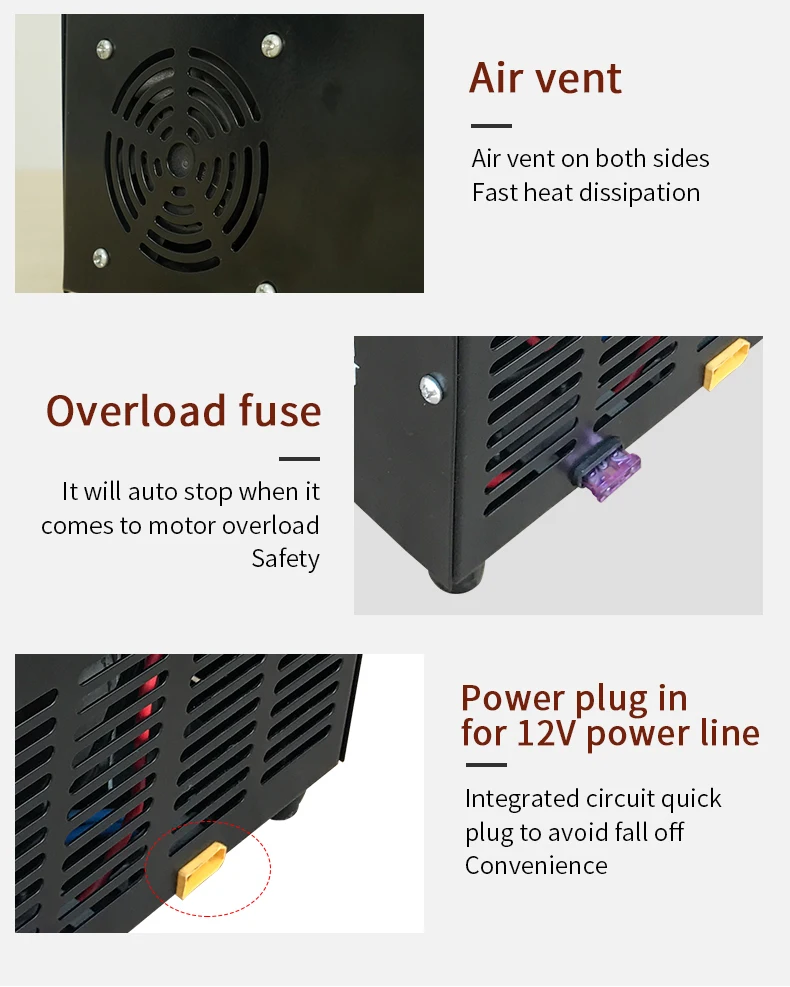 Air vent

Air vent on both sides
Fast heat dissipation

Overload fuse

It will auto stop when it comes to motor overload
Safety

Power plug in for 12V power line

Integrated circuit quick plug to avoid fall off
Convenience