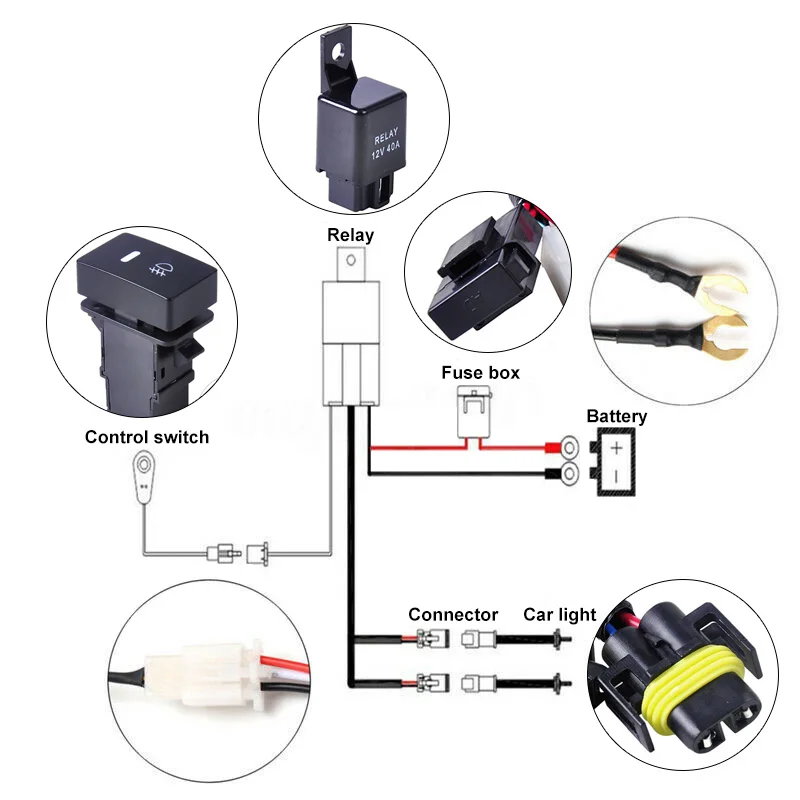 RELAY
12V 40A

Relay

Fuse box

Battery

+

−

Control switch

Connector

Car light