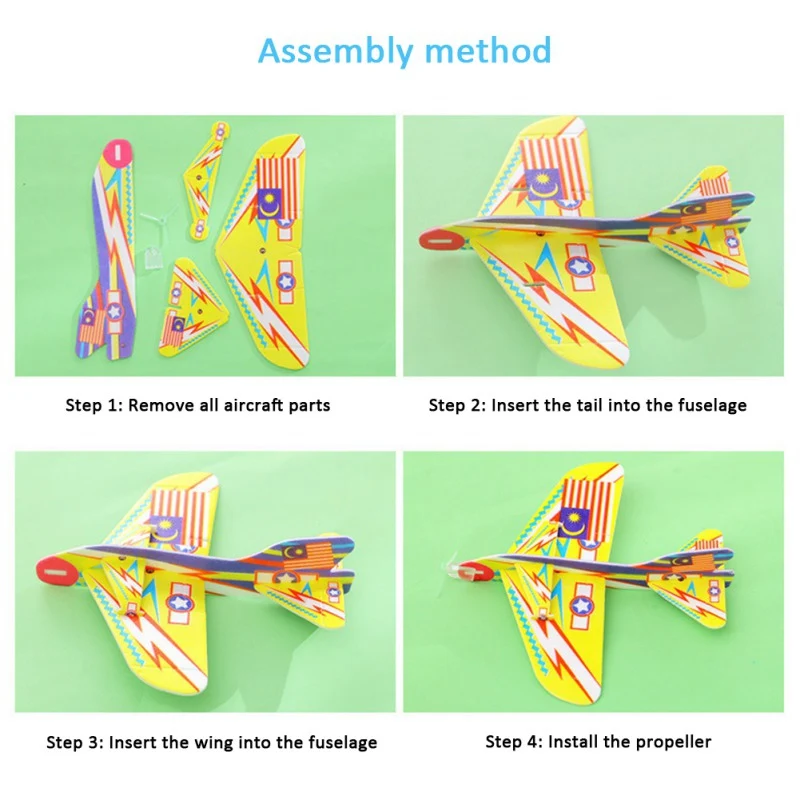 Assembly method

Step 1: Remove all aircraft parts

Step 2: Insert the tail into the fuselage

Step 3: Insert the wing into the fuselage

Step 4: Install the propeller