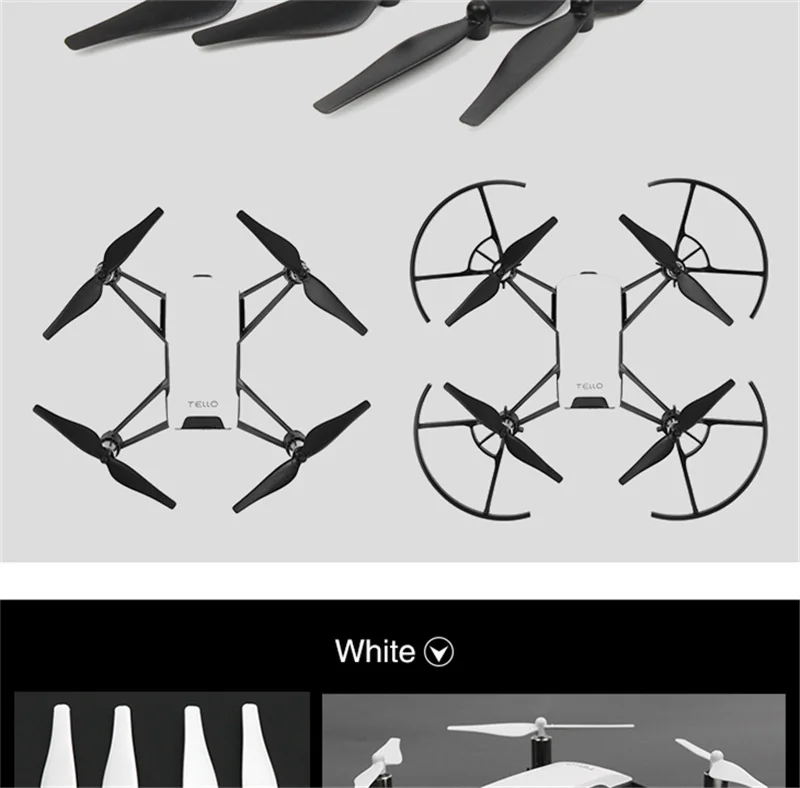 TELLO

TELLO

White