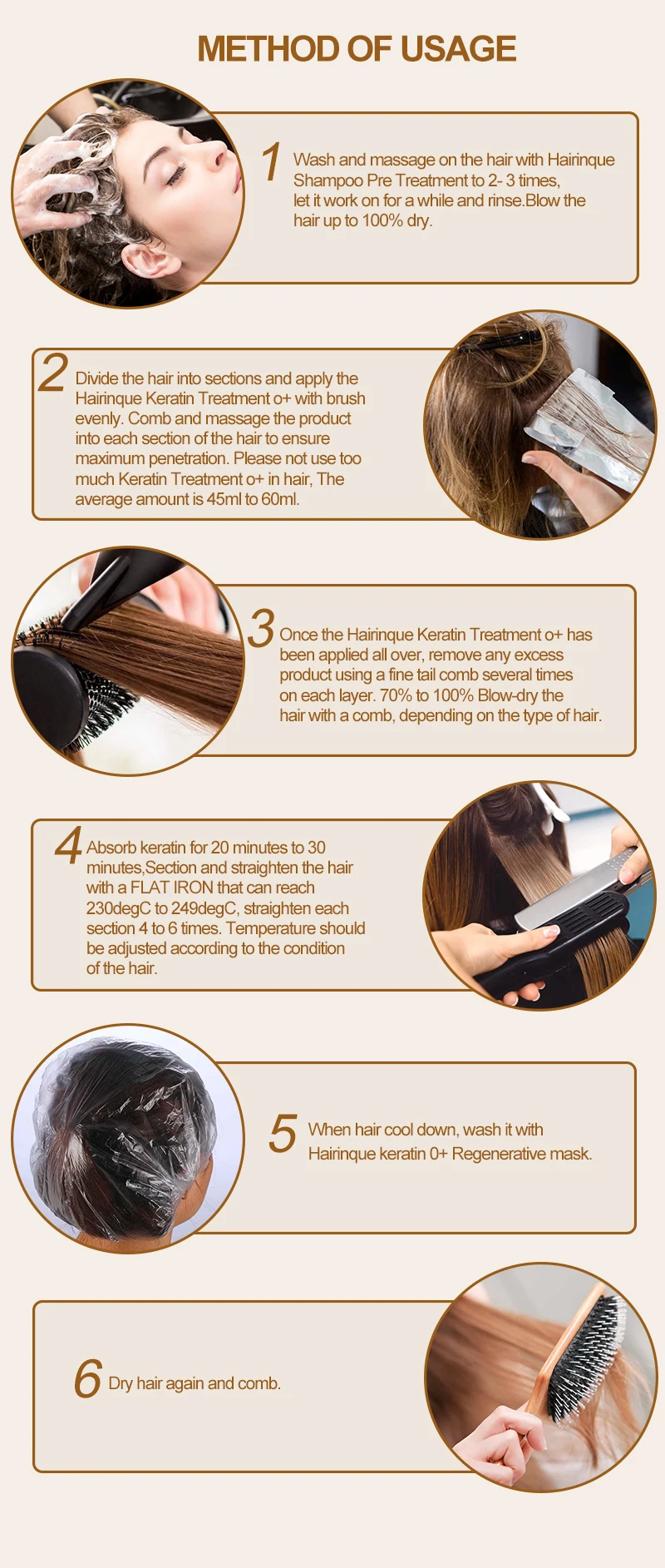 METHOD OF USAGE

1 Wash and massage on the hair with Hairinque Shampoo Pre Treatment to 2- 3 times, let it work on for a while and rinse.Blow the hair up to 100% dry.

2 Divide the hair into sections and apply the Hairinque Keratin Treatment o+ with brush evenly. Comb and massage the product into each section of the hair to ensure maximum penetration. Please not use too much Keratin Treatment o+ in hair, The average amount is 45ml to 60ml.

3 Once the Hairinque Keratin Treatment o+ has been applied all over, remove any excess product using a fine tail comb several times on each layer. 70% to 100% Blow-dry the hair with a comb, depending on the type of hair.

4 Absorb keratin for 20 minutes to 30 minutes,Section and straighten the hair with a FLAT IRON that can reach 230degC to 249degC, straighten each section 4 to 6 times. Temperature should be adjusted according to the condition of the hair.

5 When hair cool down, wash it with Hairinque keratin 0+ Regenerative mask.

6 Dry hair again and comb.