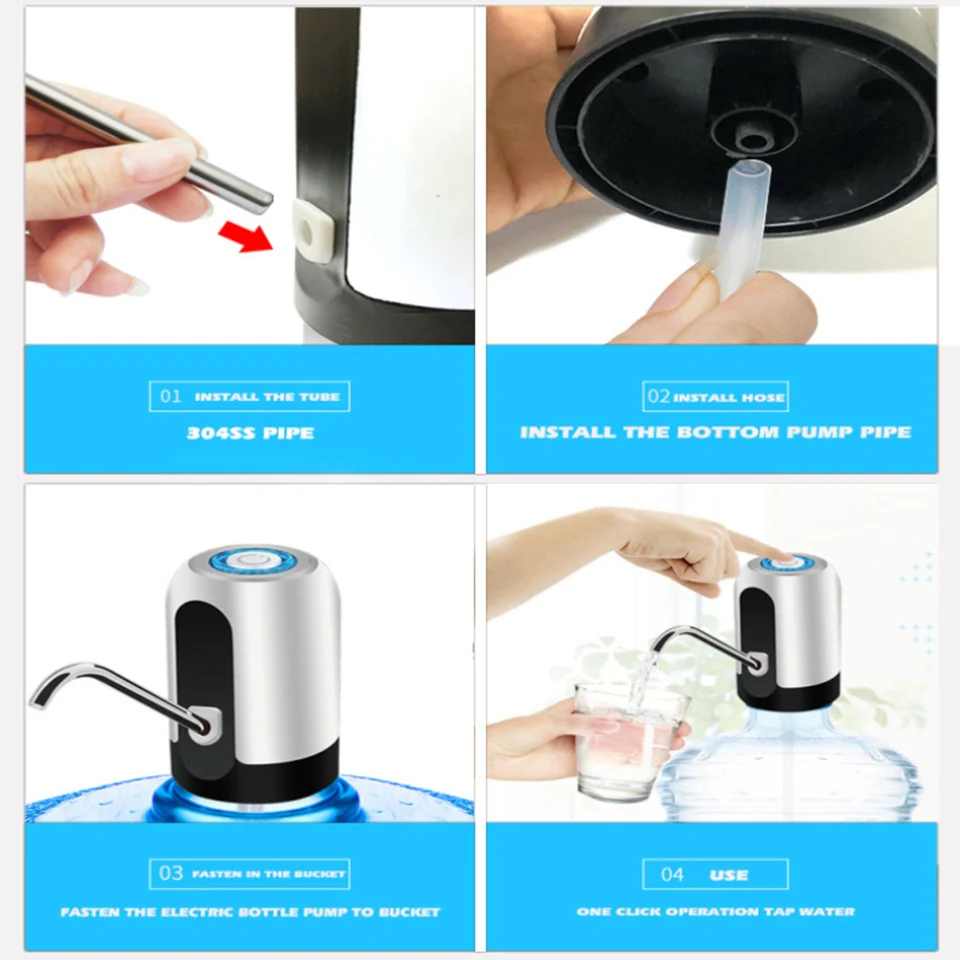 01 INSTALL THE TUBE

304SS PIPE

02 INSTALL HOSE

INSTALL THE BOTTOM PUMP PIPE

03 FASTEN IN THE BUCKET

FASTEN THE ELECTRIC BOTTLE PUMP TO BUCKET

04 USE

ONE CLICK OPERATION TAP WATER