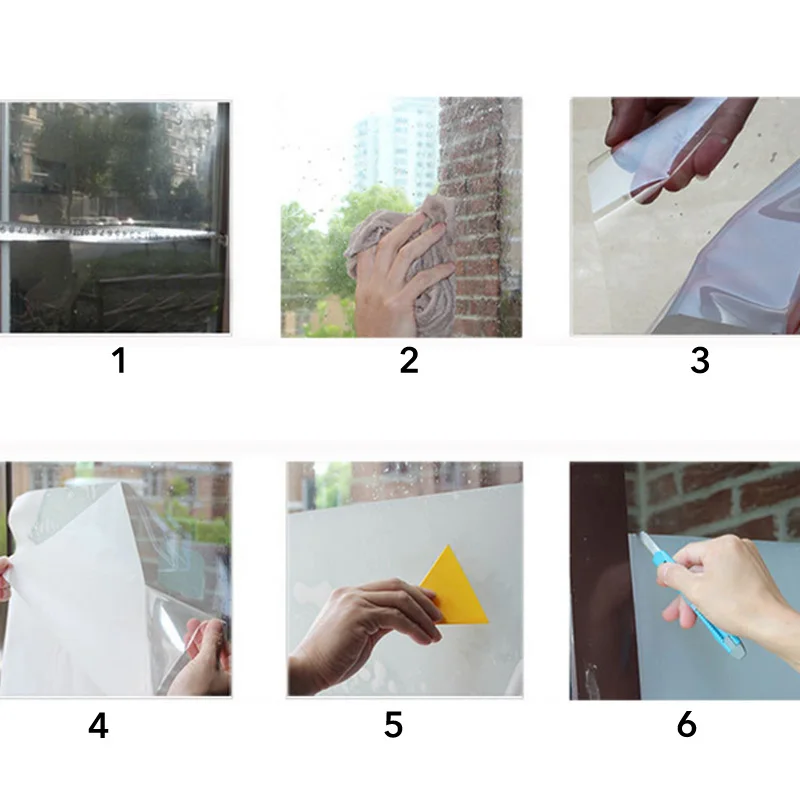 1

2

3

4

5

6