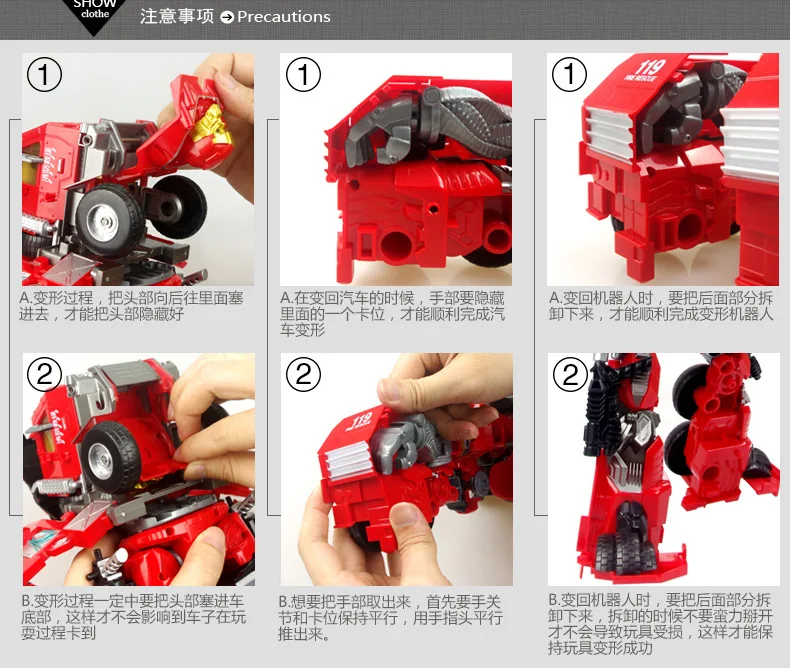 SHOW
clothe

注意事项 Precautions

①

A.变形过程，把头部向后往里面塞进去，才能把头部隐藏好

②

B.变形过程一定中要把头部塞进车底部，这样才不会影响到车子在玩耍过程卡到

①

A.在变回汽车的时候，手部要隐藏里面的一个卡位，才能顺利完成汽车变形

②

119
FIRE RESCUE

B.想要把手部取出来，首先要手关节和卡位保持平行，用手指头平行推出来。

①

119
FIRE RESCUE

A.变回机器人时，要把后面部分拆卸下来，才能顺利完成变形机器人

②

B.变回机器人时，要把后面部分拆卸下来，拆卸的时候不要蛮力掰开才不会导致玩具受损，这样才能保持玩具变形成功