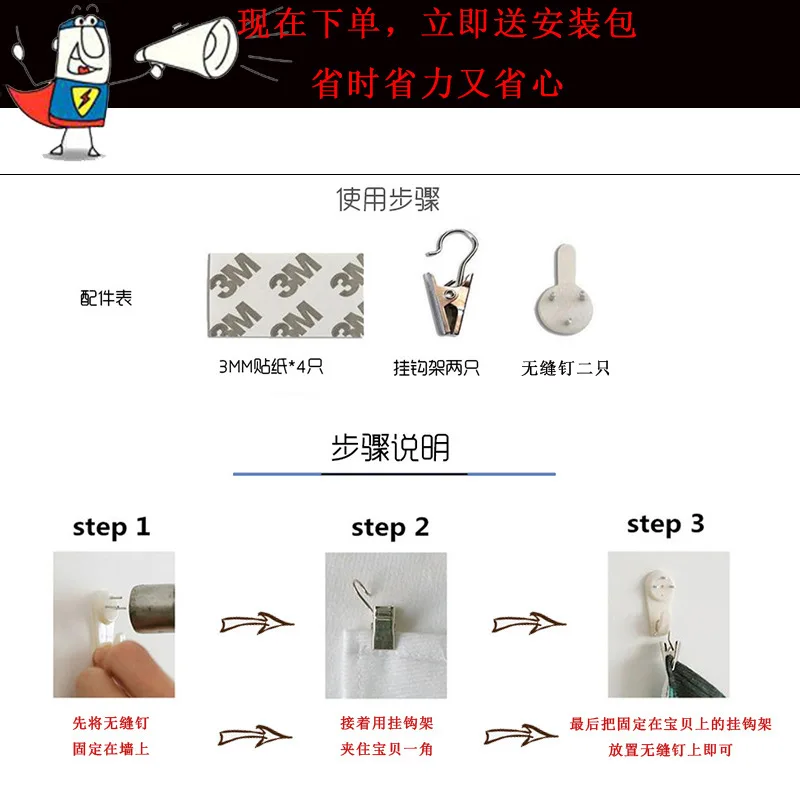 现在下单，立即送安装包
省时省力又省心

使用步骤

配件表

3M 3M 3M
3M 3M 3M

3MM贴纸*4只
挂钩架两只
无缝钉二只

步骤说明

step 1
先将无缝钉
固定在墙上

step 2
接着用挂钩架
夹住宝贝一角

step 3
最后把固定在宝贝上的挂钩架
放置无缝钉上即可