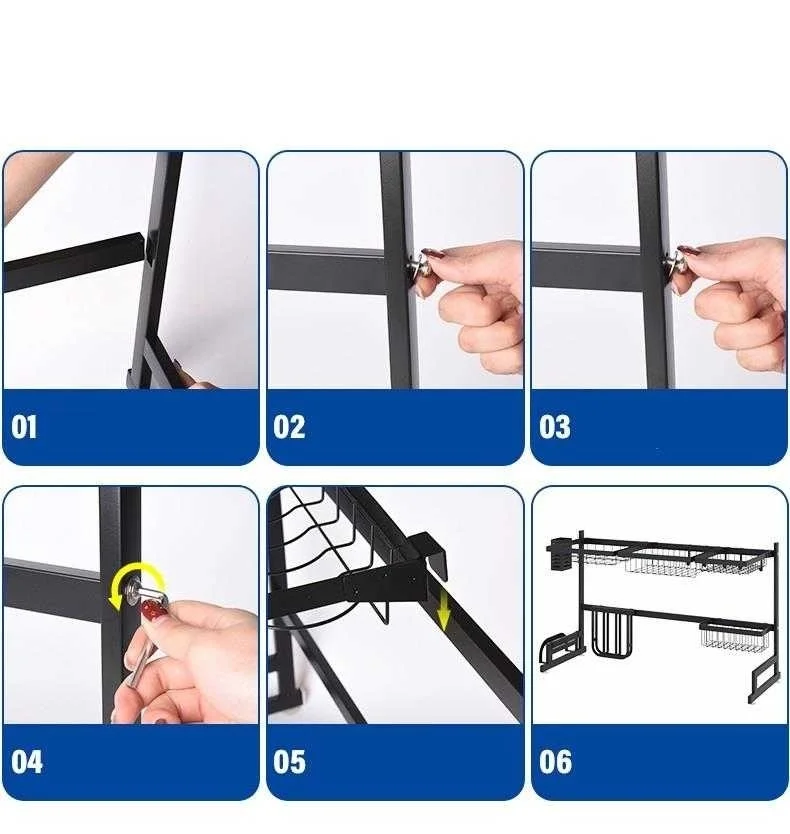 01

02

03

04

05

06