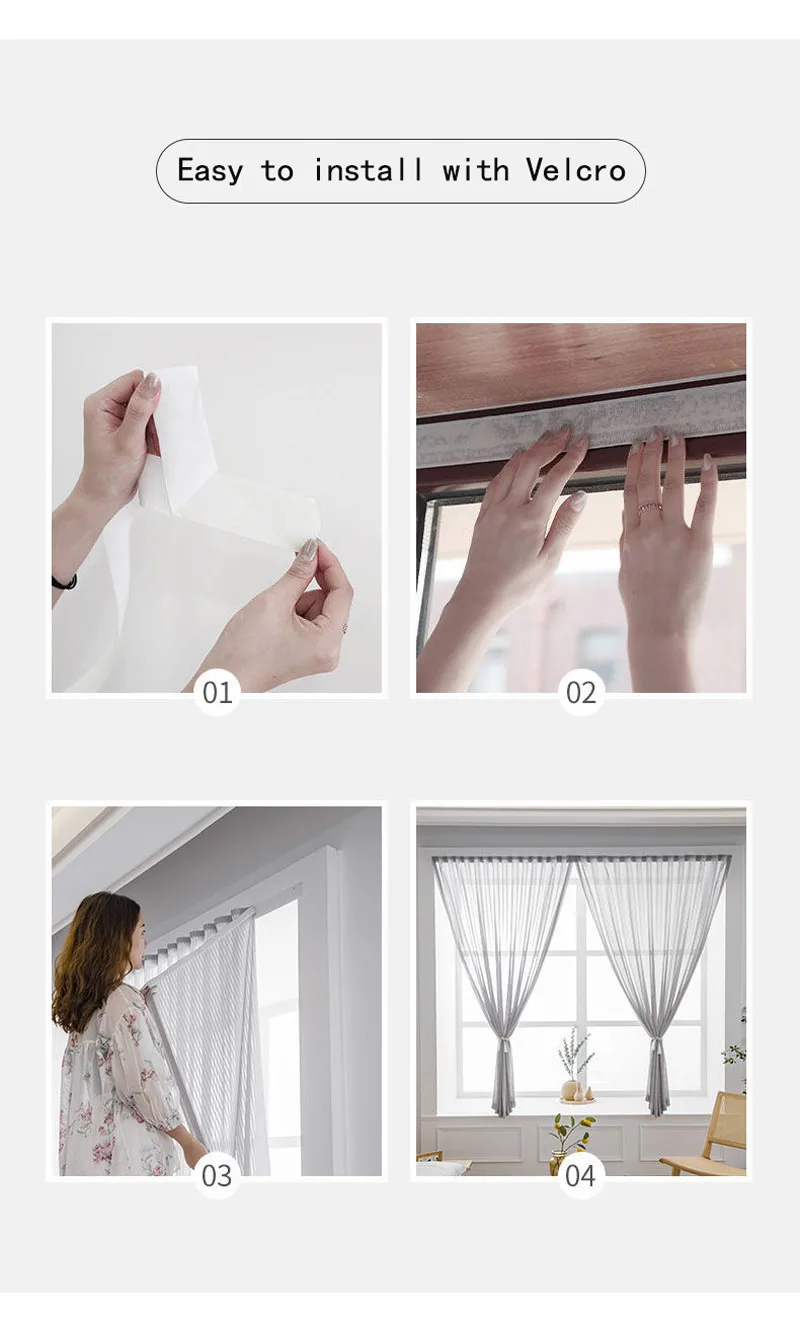 Easy to install with Velcro

01

02

03

04