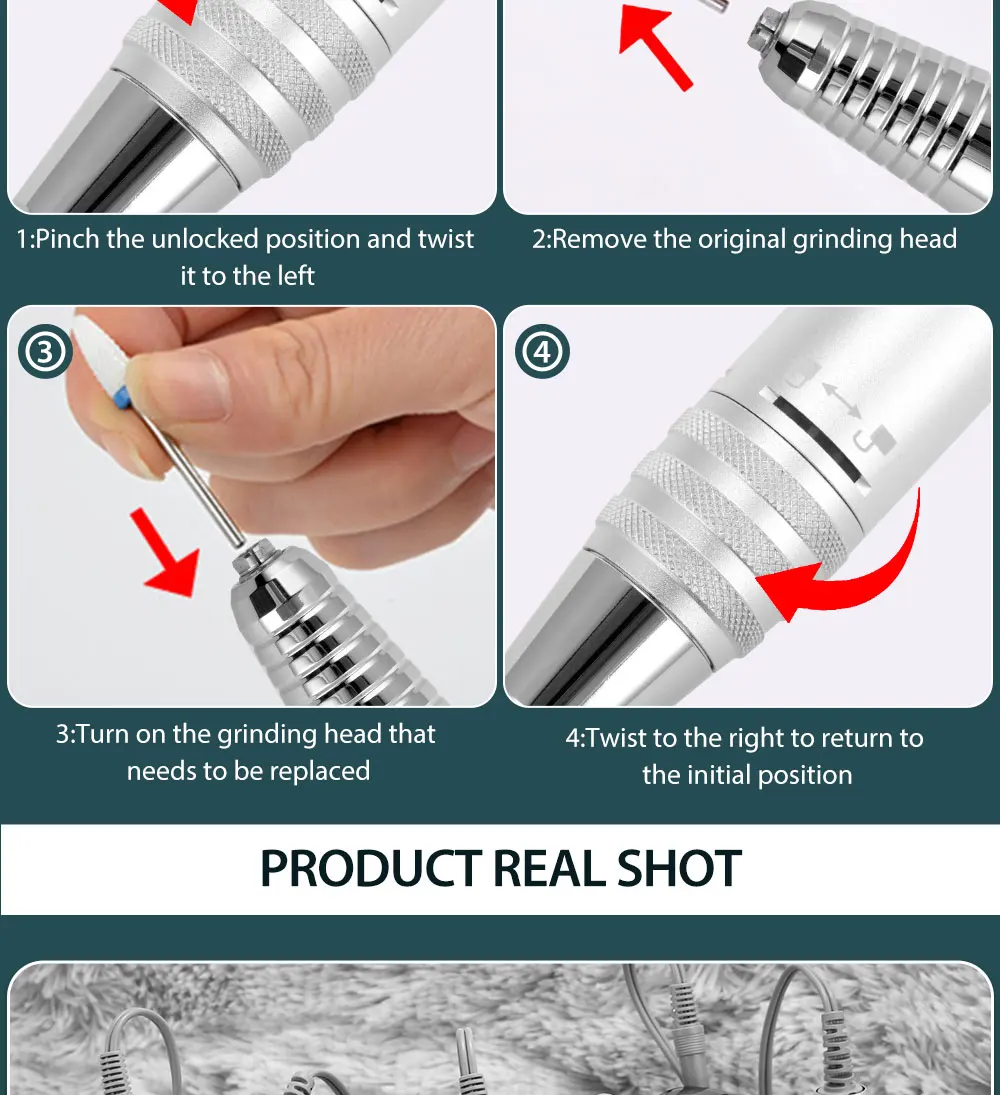 1:Pinch the unlocked position and twist it to the left

2:Remove the original grinding head

③

④

3:Turn on the grinding head that needs to be replaced

4:Twist to the right to return to the initial position

PRODUCT REAL SHOT