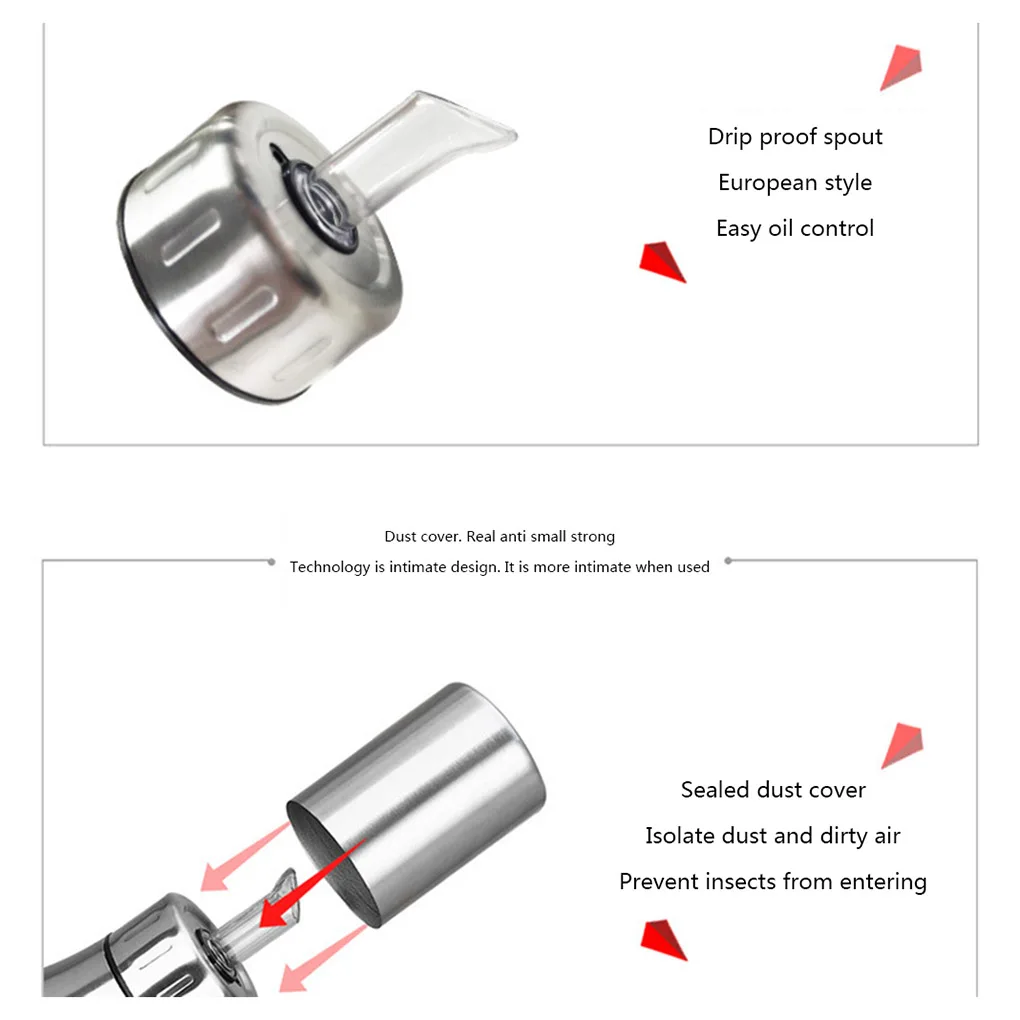 Drip proof spout

European style

Easy oil control

Dust cover. Real anti small strong

Technology is intimate design. It is more intimate when used

Sealed dust cover

Isolate dust and dirty air

Prevent insects from entering