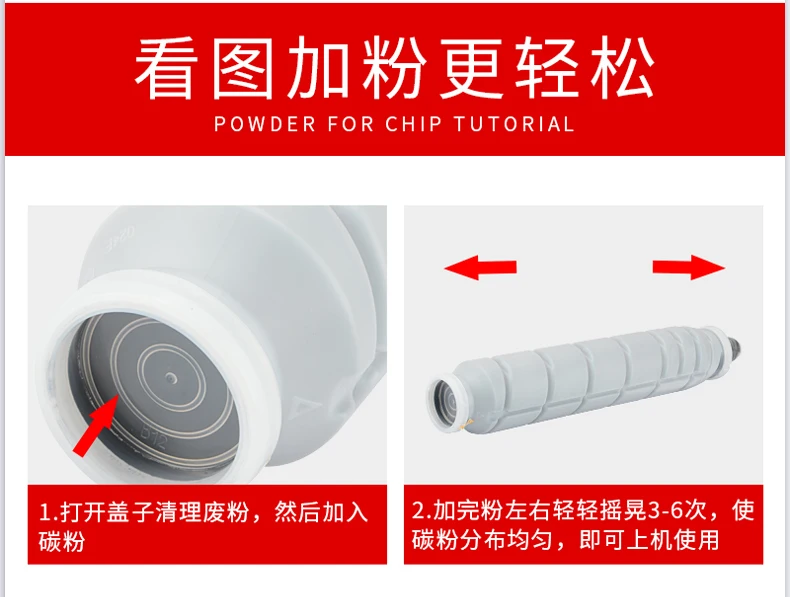 看图加粉更轻松
POWDER FOR CHIP TUTORIAL

B12

1.打开盖子清理废粉，然后加入碳粉

2.加完粉左右轻轻摇晃3-6次，使碳粉分布均匀，即可上机使用