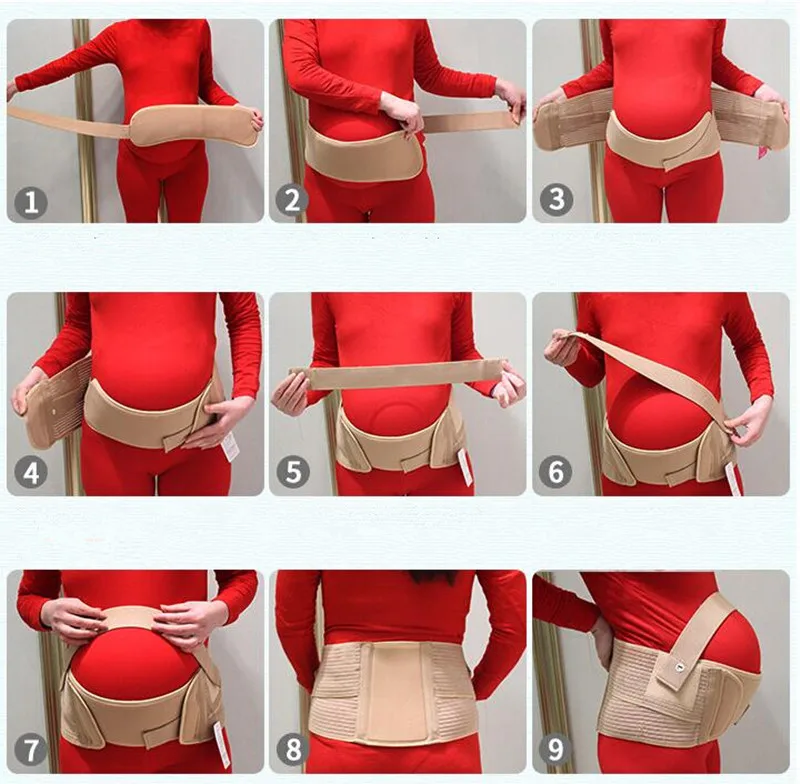 1
2
3
4
5
6
7
8
9