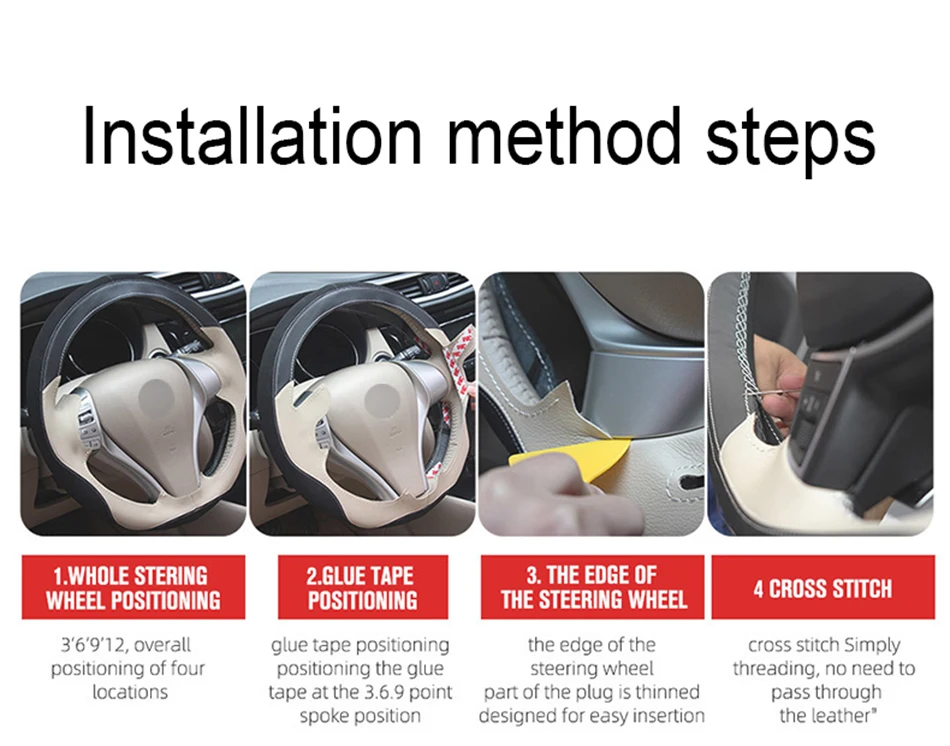 Installation method steps

1.WHOLE STERING WHEEL POSITIONING

3'6'9'12, overall positioning of four locations

2.GLUE TAPE POSITIONING

glue tape positioning positioning the glue tape at the 3.6.9 point spoke position

3. THE EDGE OF THE STEERING WHEEL

the edge of the steering wheel part of the plug is thinned designed for easy insertion

4 CROSS STITCH

cross stitch Simply threading, no need to pass through the leather"