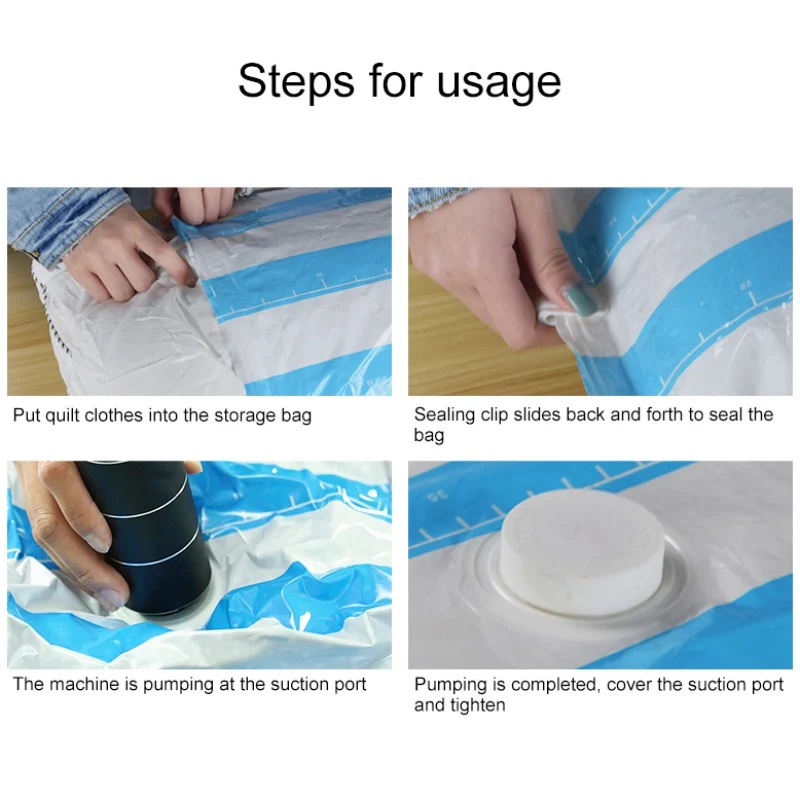 Steps for usage

Put quilt clothes into the storage bag

Sealing clip slides back and forth to seal the bag

The machine is pumping at the suction port

Pumping is completed, cover the suction port and tighten