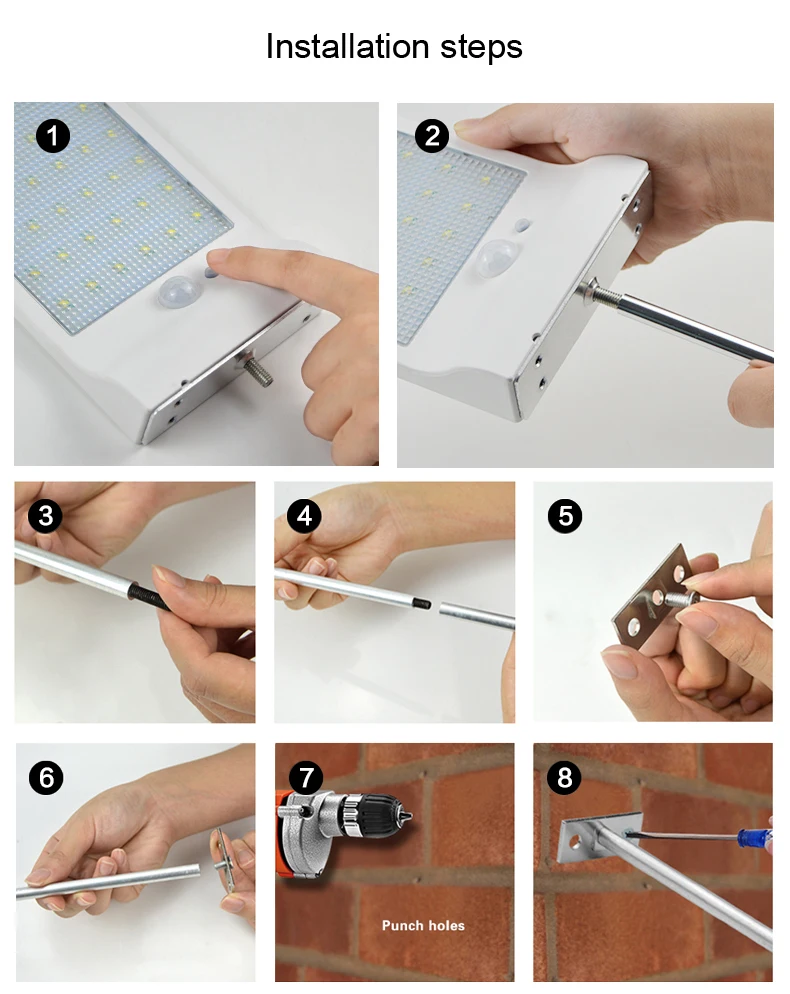 Installation steps

1

2

3

4

5

6

7

Punch holes

8