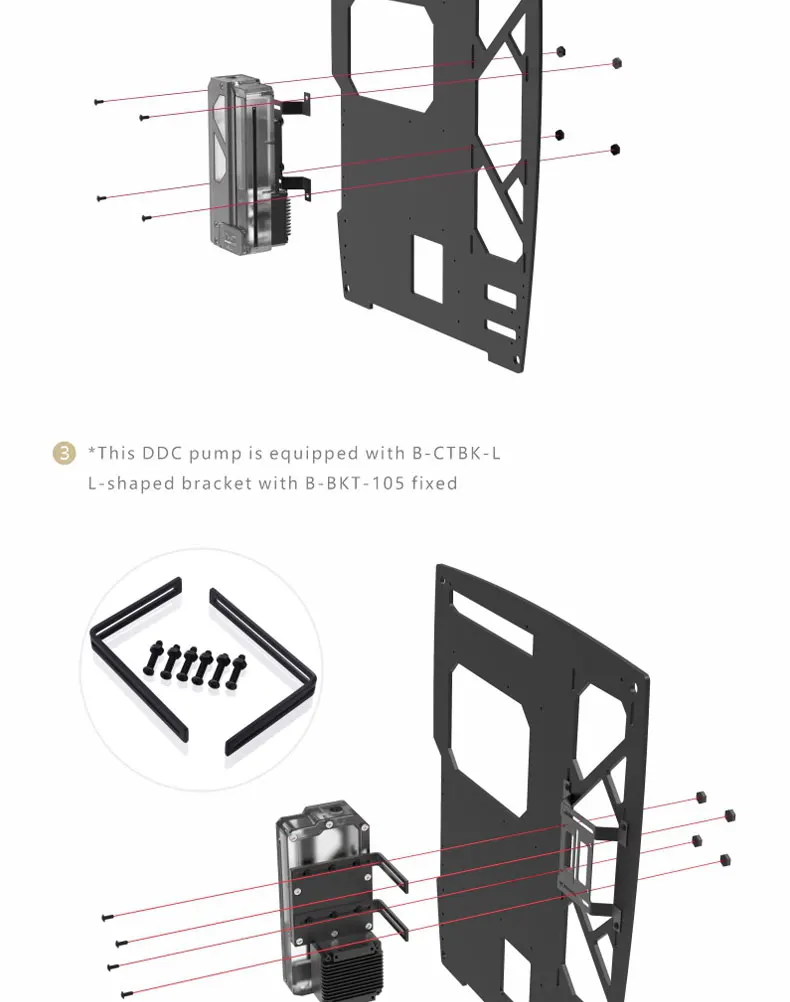 3 *This DDC pump is equipped with B-CTBK-L L-shaped bracket with B-BKT-105 fixed