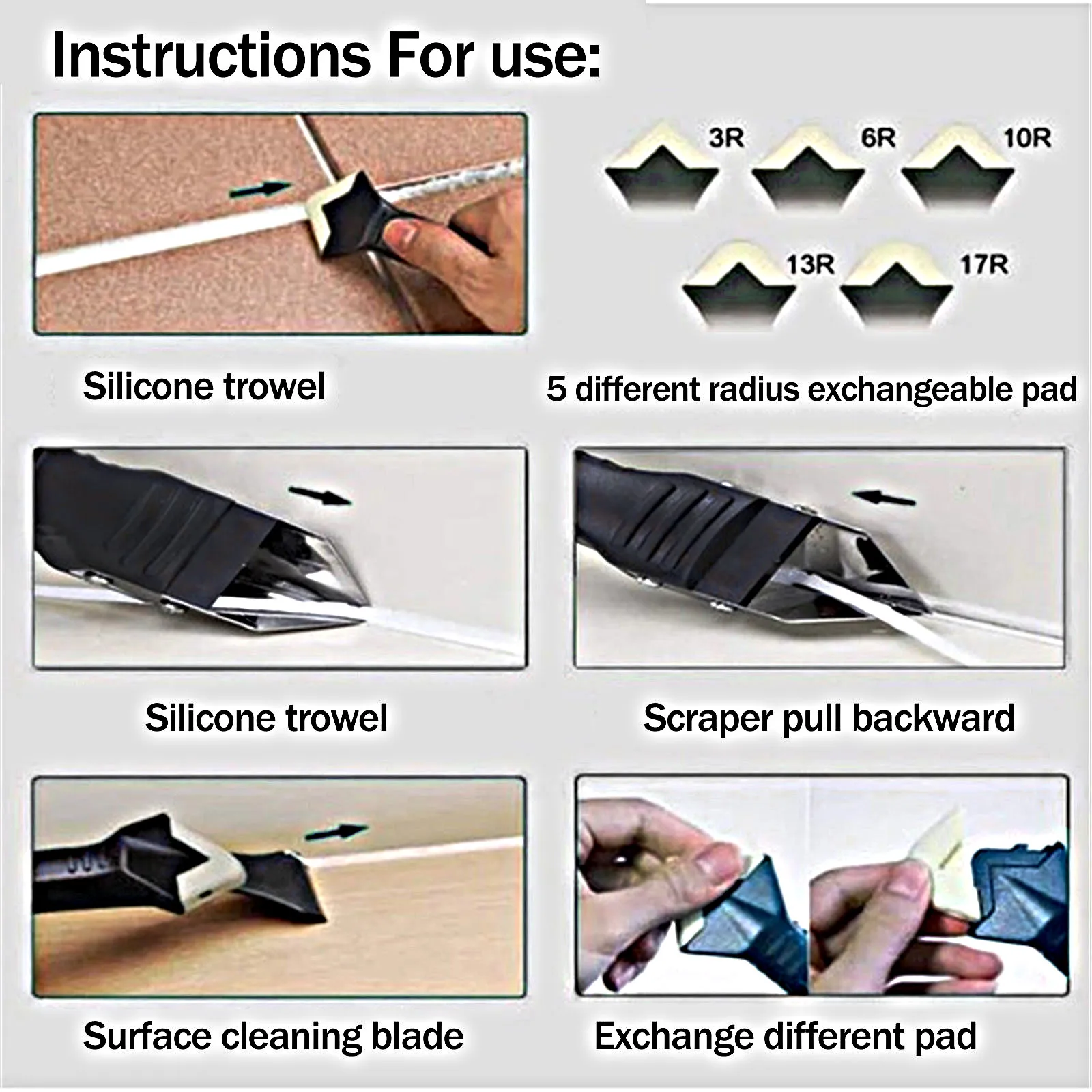 Instructions For use:

3R 6R 10R
13R 17R

Silicone trowel

5 different radius exchangeable pad

Silicone trowel

Scraper pull backward

Surface cleaning blade

Exchange different pad