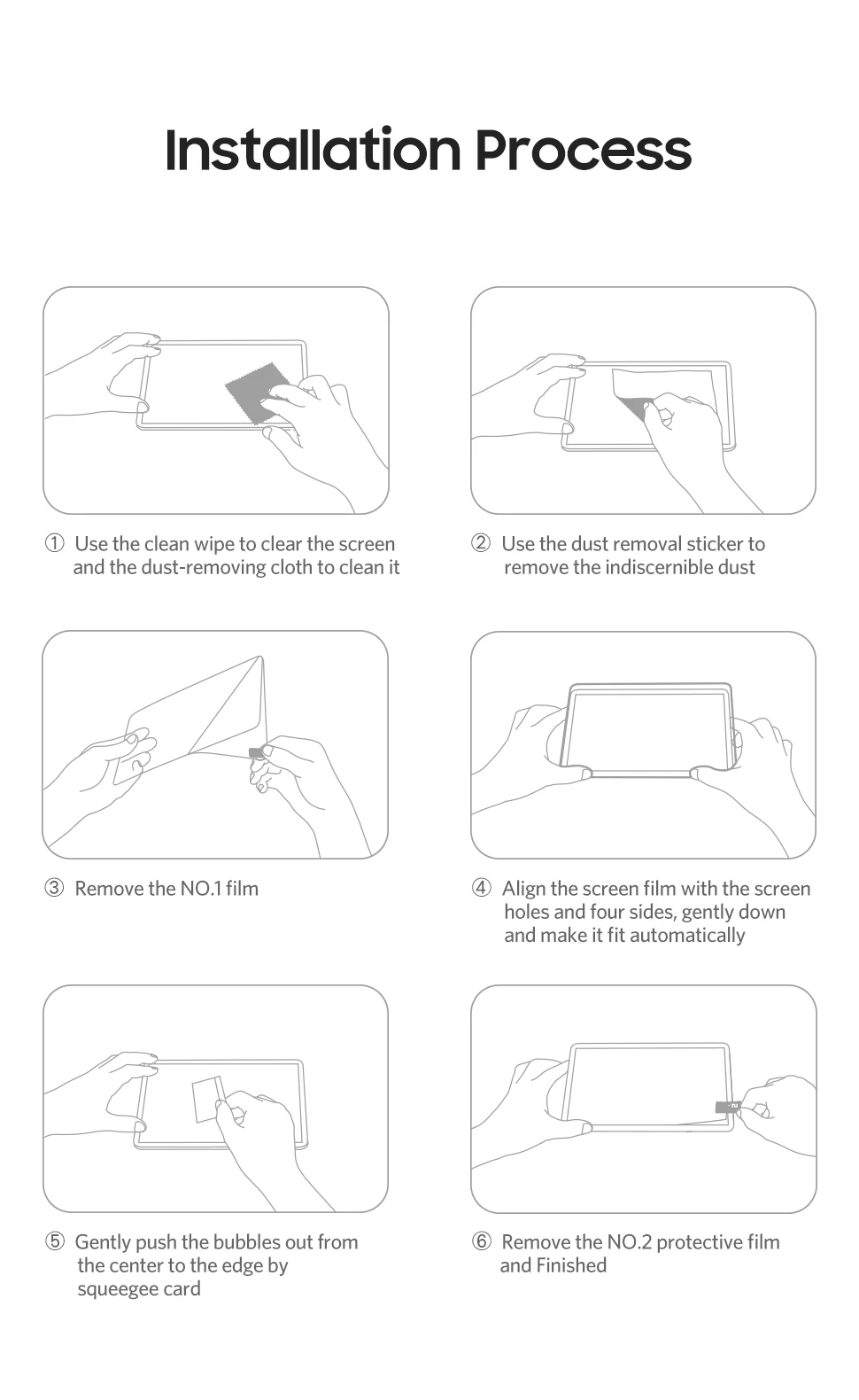 Installation Process

① Use the clean wipe to clear the screen and the dust-removing cloth to clean it

② Use the dust removal sticker to remove the indiscernible dust

③ Remove the NO.1 film

④ Align the screen film with the screen holes and four sides, gently down and make it fit automatically

⑤ Gently push the bubbles out from the center to the edge by squeegee card

⑥ Remove the NO.2 protective film and Finished