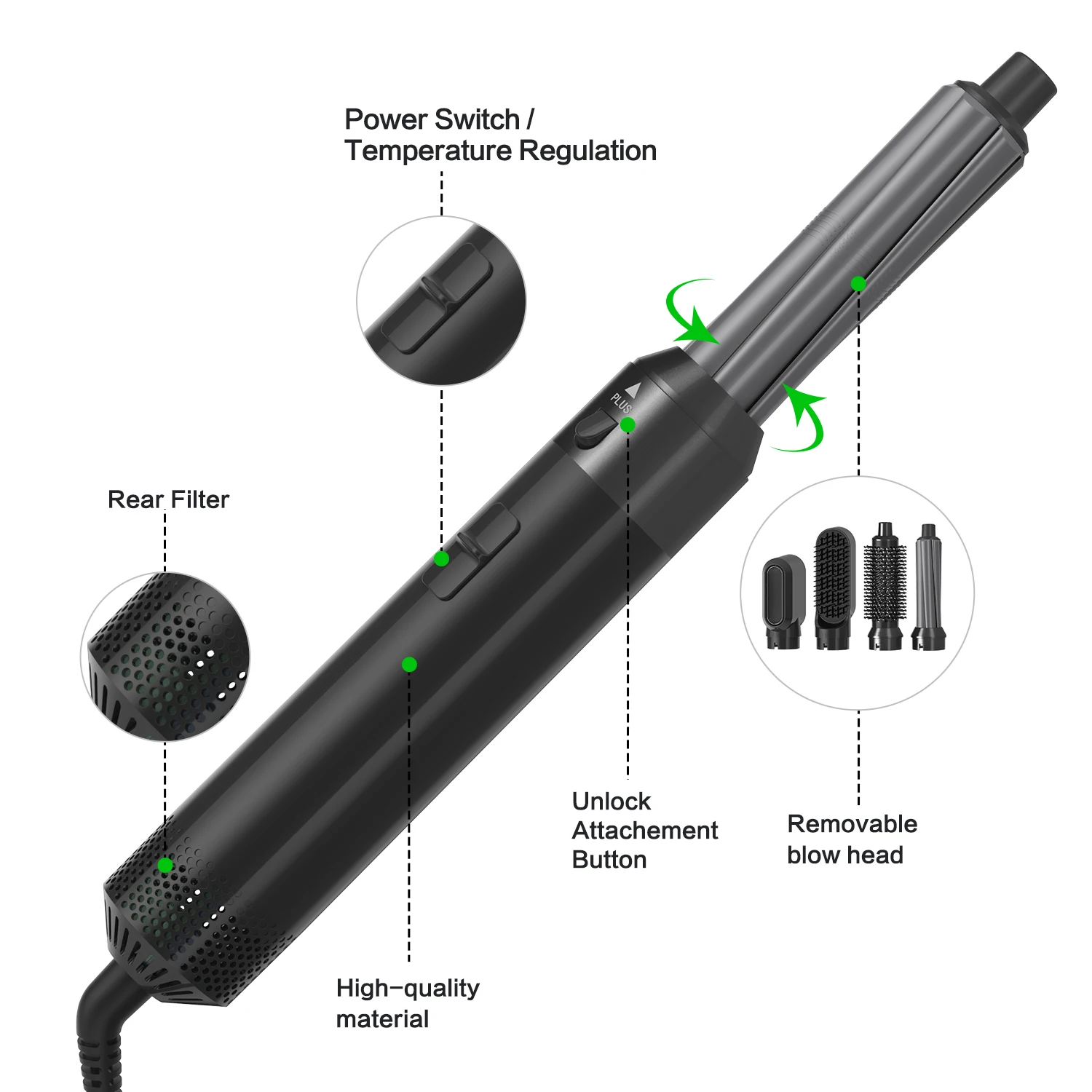 Power Switch / Temperature Regulation

PLUS

Rear Filter

Unlock Attachement Button

Removable blow head

High-quality material