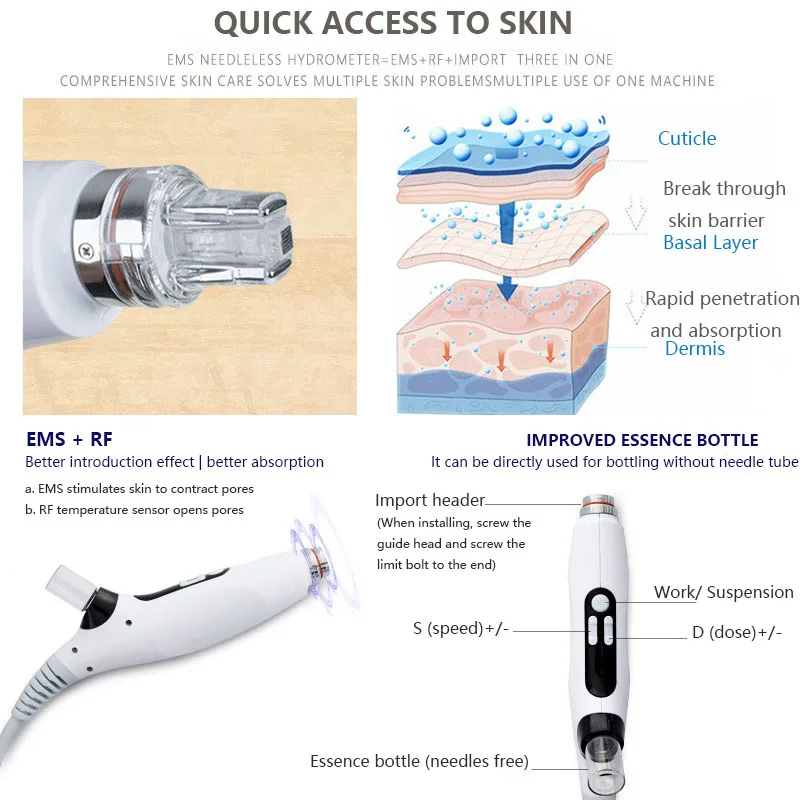 QUICK ACCESS TO SKIN

EMS NEEDLELESS HYDROMETER=EMS+RF+IMPORT THREE IN ONE
COMPREHENSIVE SKIN CARE SOLVES MULTIPLE SKIN PROBLEMSMULTIPLE USE OF ONE MACHINE

Cuticle

Break through skin barrier

Basal Layer

Rapid penetration and absorption

Dermis

EMS + RF
Better introduction effect | better absorption

a. EMS stimulates skin to contract pores
b. RF temperature sensor opens pores

IMPROVED ESSENCE BOTTLE
It can be directly used for bottling without needle tube

Import header
(When installing, screw the guide head and screw the limit bolt to the end)

Work/ Suspension

S (speed)+/-

D (dose)+/-

Essence bottle (needles free)