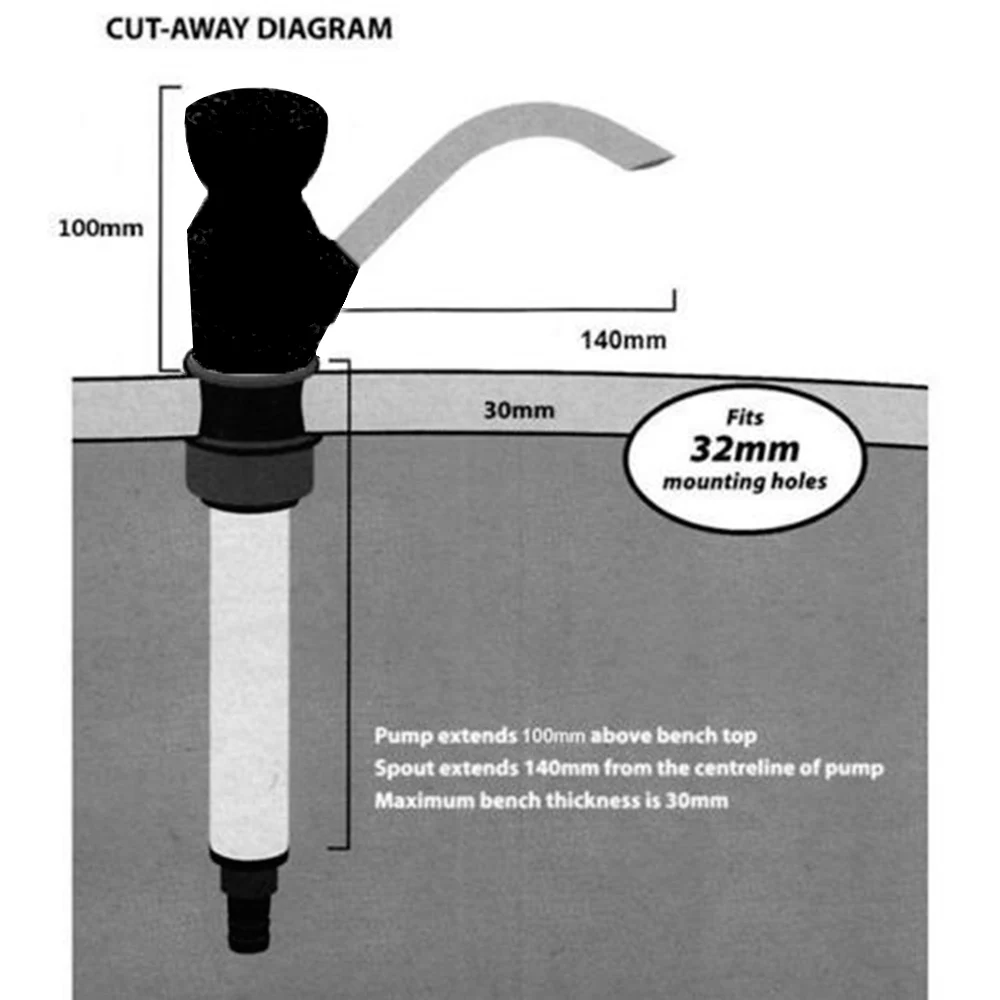 CUT-AWAY DIAGRAM

100mm

140mm

30mm

Fits
32mm
mounting holes

Pump extends 100mm above bench top
Spout extends 140mm from the centreline of pump
Maximum bench thickness is 30mm