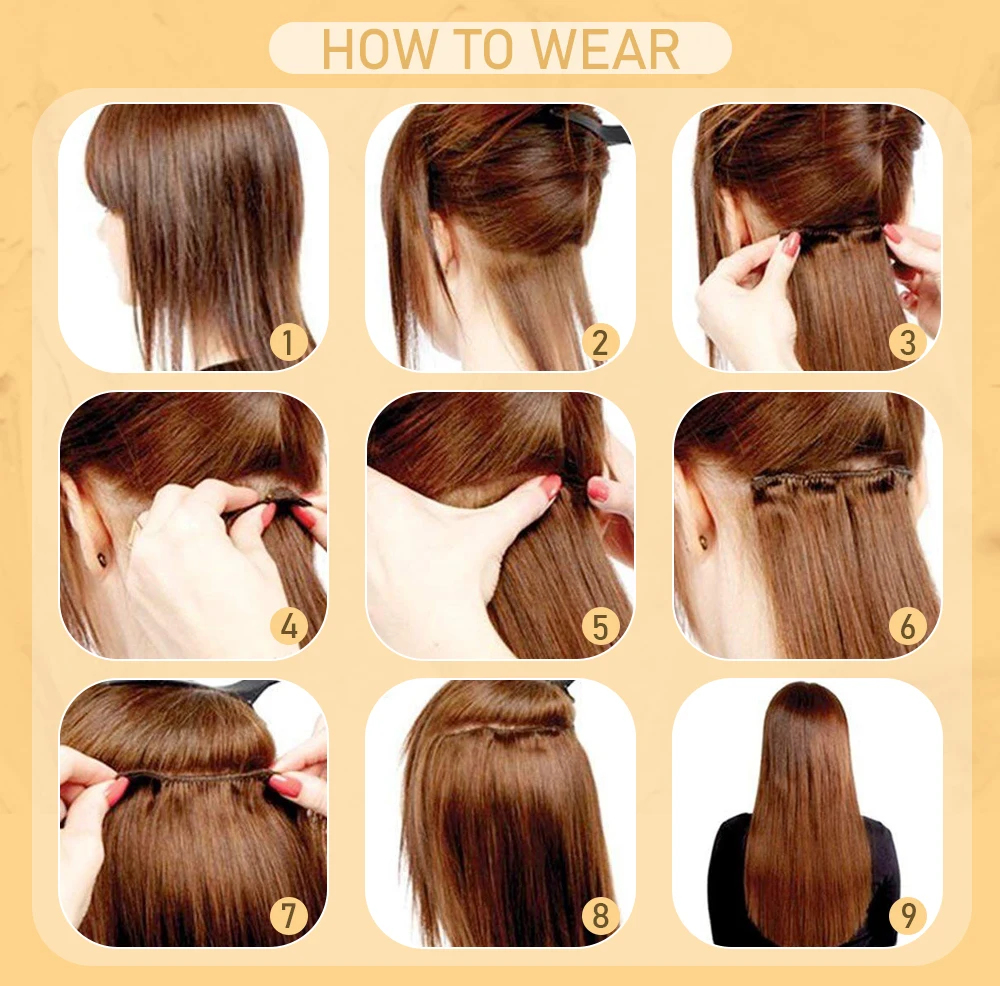 HOW TO WEAR

1

2

3

4

5

6

7

8

9