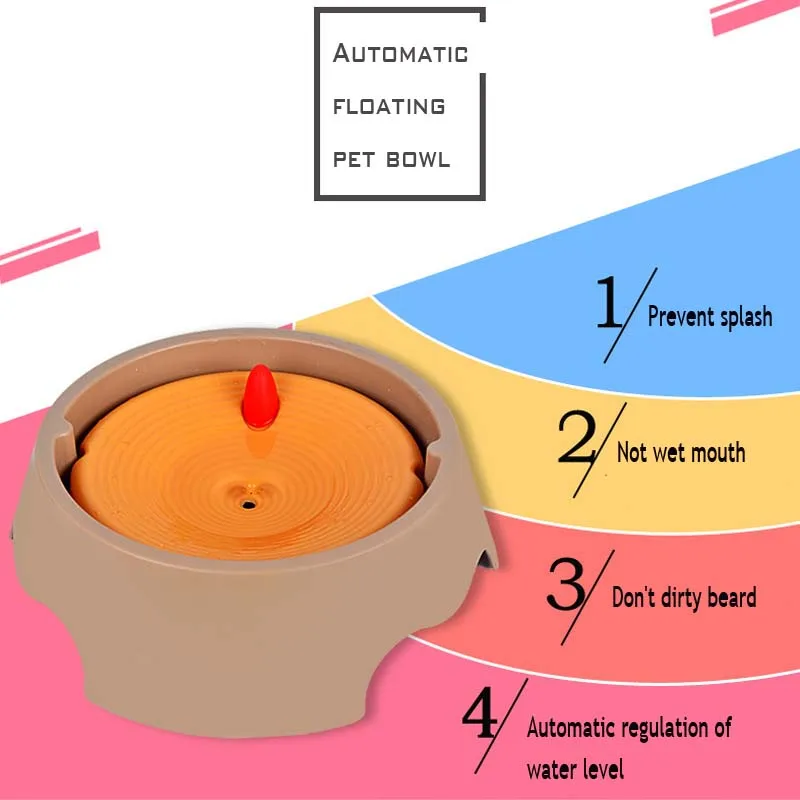 AUTOMATIC
FLOATING
PET BOWL

1/ Prevent splash

2/ Not wet mouth

3/ Don't dirty beard

4/ Automatic regulation of water level