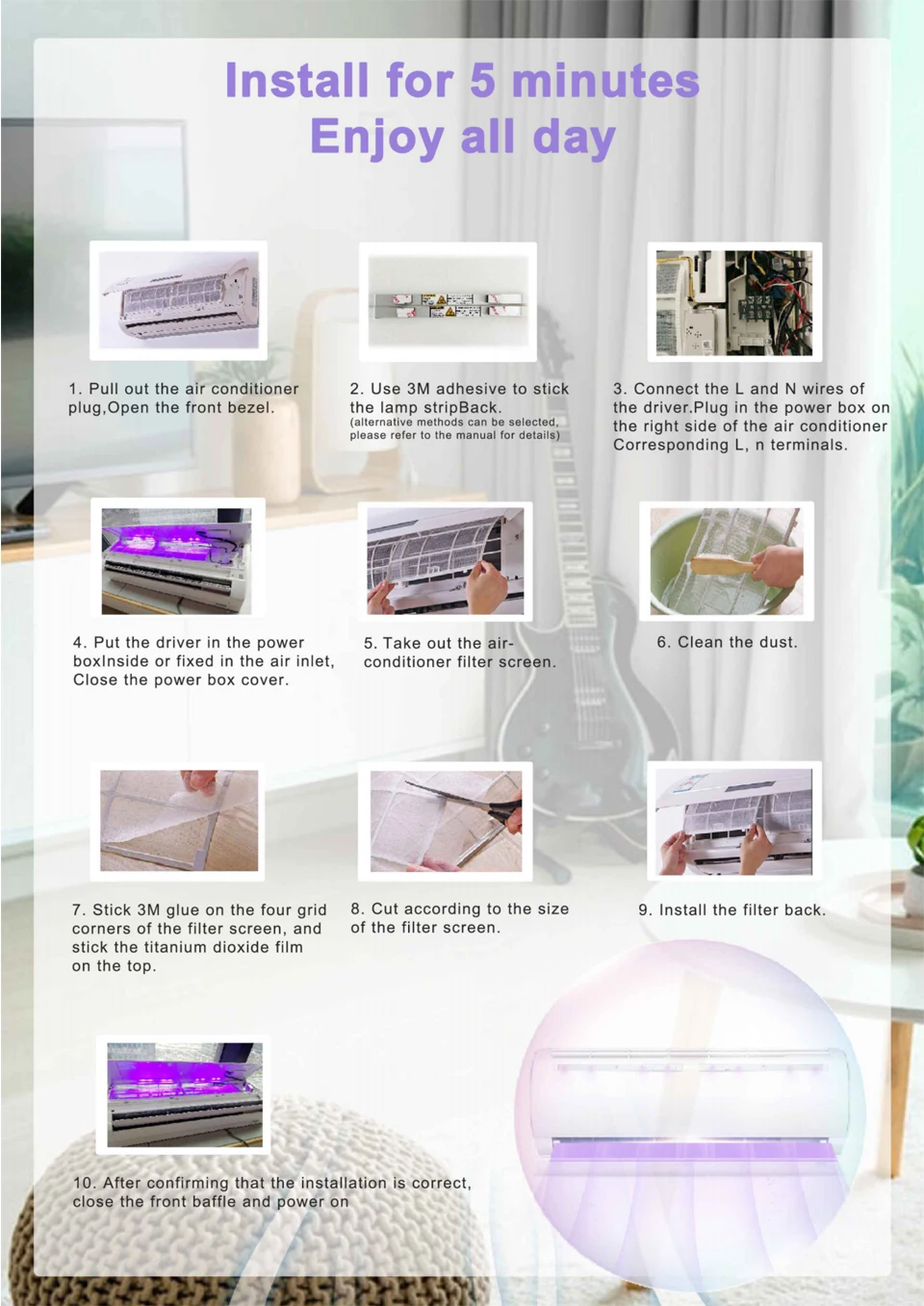 Install for 5 minutes
Enjoy all day

1. Pull out the air conditioner plug,Open the front bezel.

2. Use 3M adhesive to stick the lamp stripBack.
(alternative methods can be selected, please refer to the manual for details)

3. Connect the L and N wires of the driver.Plug in the power box on the right side of the air conditioner Corresponding L, n terminals.

4. Put the driver in the power boxInside or fixed in the air inlet, Close the power box cover.

5. Take out the air-conditioner filter screen.

6. Clean the dust.

7. Stick 3M glue on the four grid corners of the filter screen, and stick the titanium dioxide film on the top.

8. Cut according to the size of the filter screen.

9. Install the filter back.

10. After confirming that the installation is correct, close the front baffle and power on