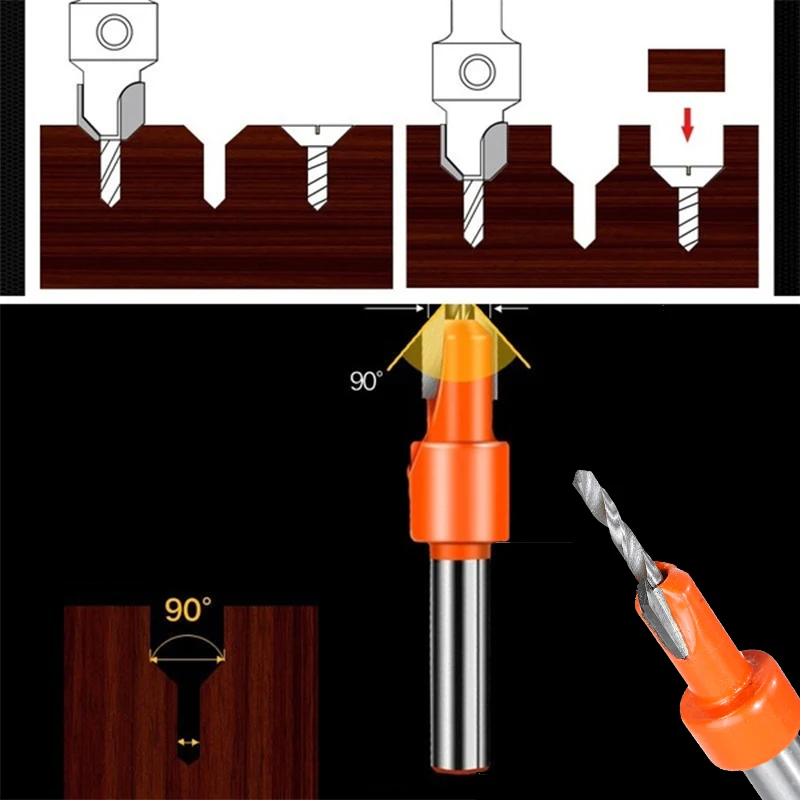 90°

90°