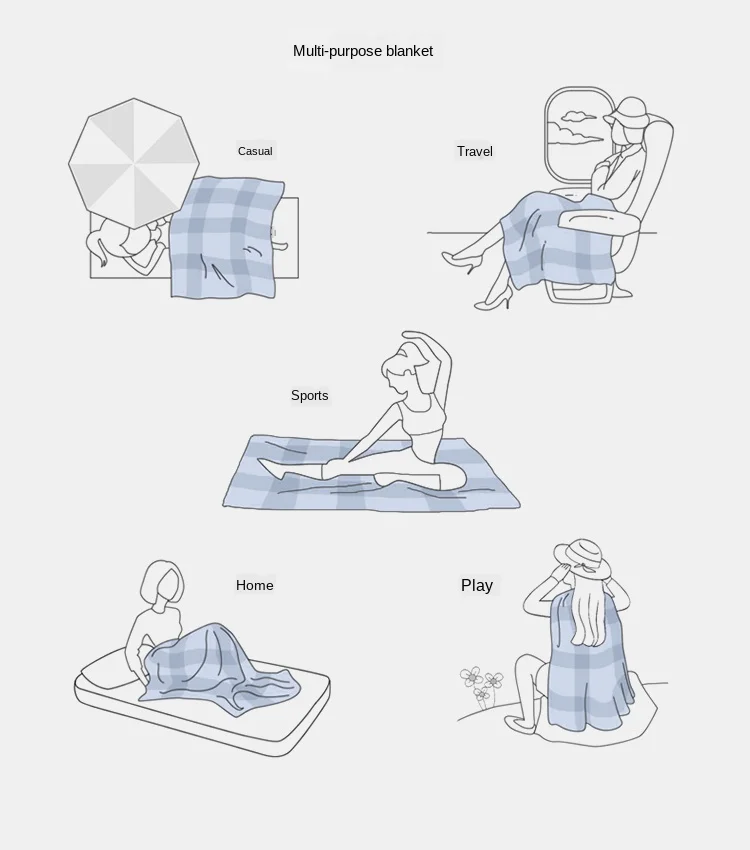 Multi-purpose blanket

Casual

Travel

Sports

Home

Play