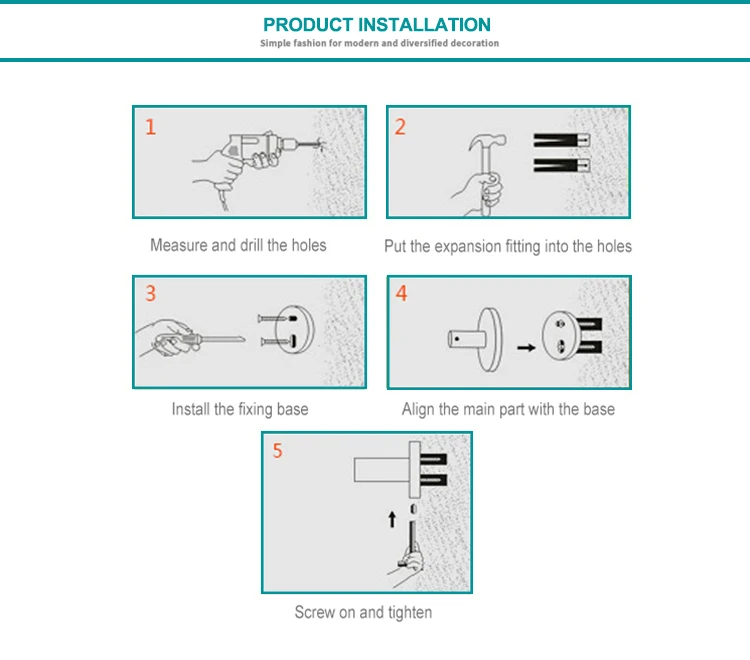 PRODUCT INSTALLATION
Simple fashion for modern and diversified decoration

1
Measure and drill the holes

2
Put the expansion fitting into the holes

3
Install the fixing base

4
Align the main part with the base

5
Screw on and tighten