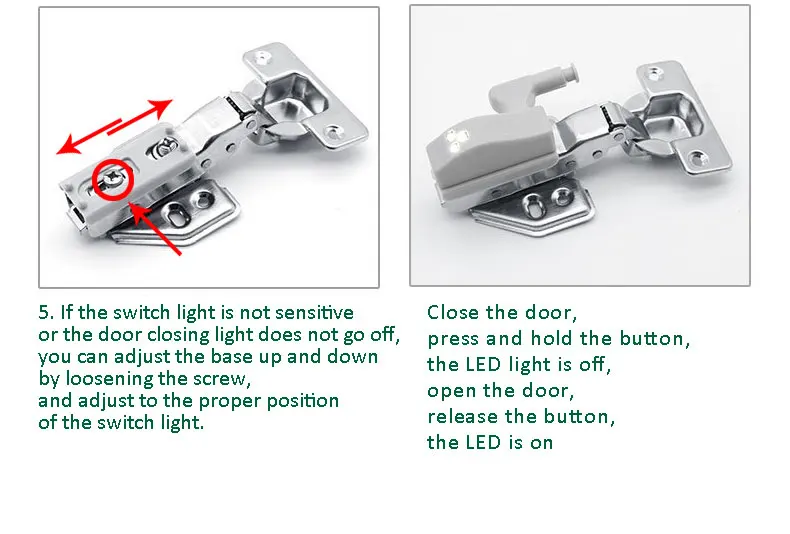 5. If the switch light is not sensitive or the door closing light does not go off, you can adjust the base up and down by loosening the screw, and adjust to the proper position of the switch light.

Close the door, press and hold the button, the LED light is off, open the door, release the button, the LED is on