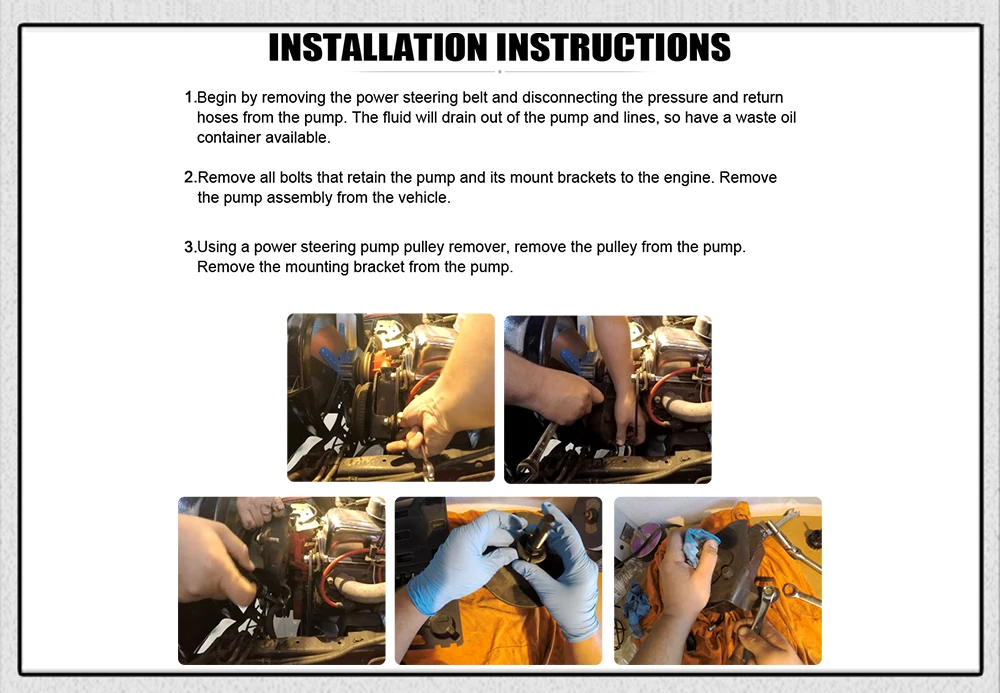 INSTALLATION INSTRUCTIONS

1.Begin by removing the power steering belt and disconnecting the pressure and return hoses from the pump. The fluid will drain out of the pump and lines, so have a waste oil container available.

2.Remove all bolts that retain the pump and its mount brackets to the engine. Remove the pump assembly from the vehicle.

3.Using a power steering pump pulley remover, remove the pulley from the pump. Remove the mounting bracket from the pump.