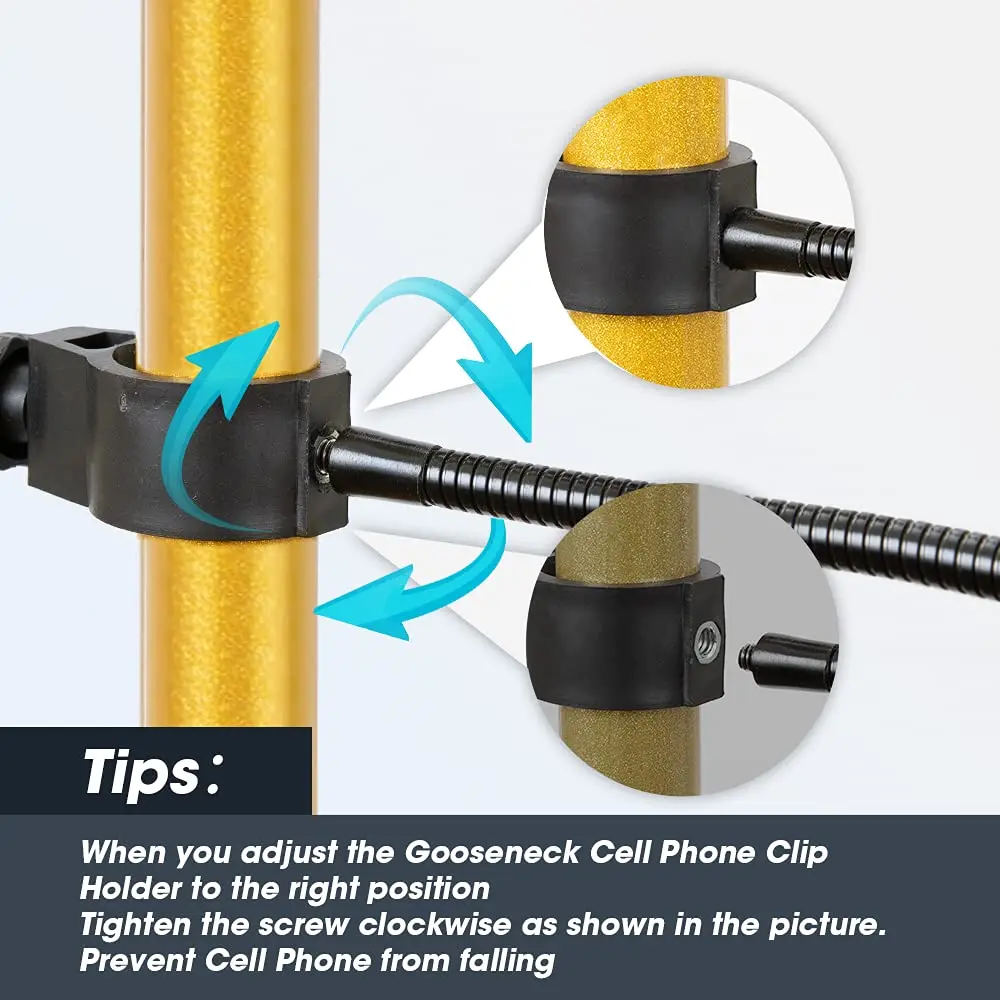 Tips:

When you adjust the Gooseneck Cell Phone Clip Holder to the right position
Tighten the screw clockwise as shown in the picture.
Prevent Cell Phone from falling