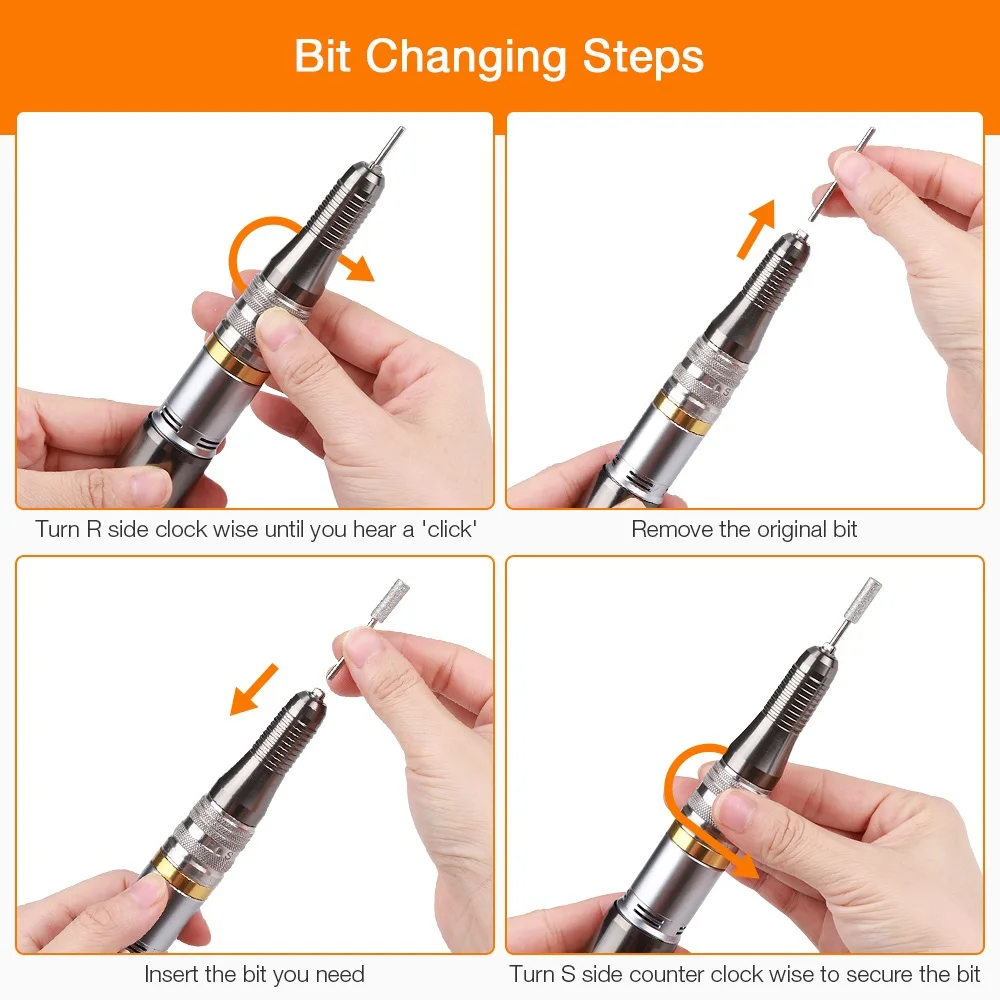 Bit Changing Steps

Turn R side clock wise until you hear a 'click'

Remove the original bit

Insert the bit you need

Turn S side counter clock wise to secure the bit