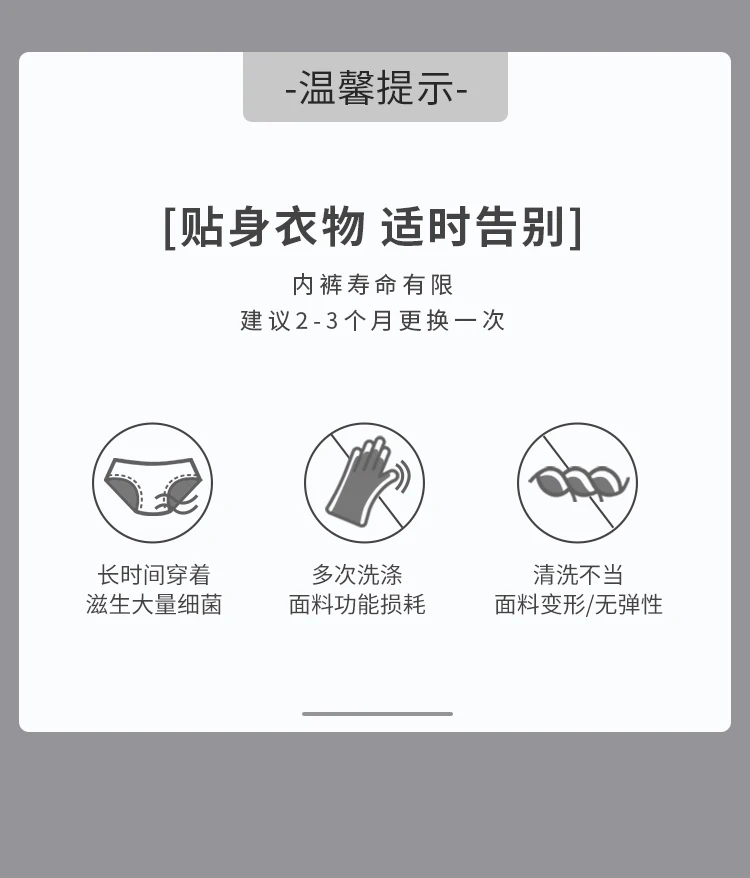 -温馨提示-

[贴身衣物 适时告别]

内裤寿命有限
建议2-3个月更换一次

长时间穿着
滋生大量细菌

多次洗涤
面料功能损耗

清洗不当
面料变形/无弹性