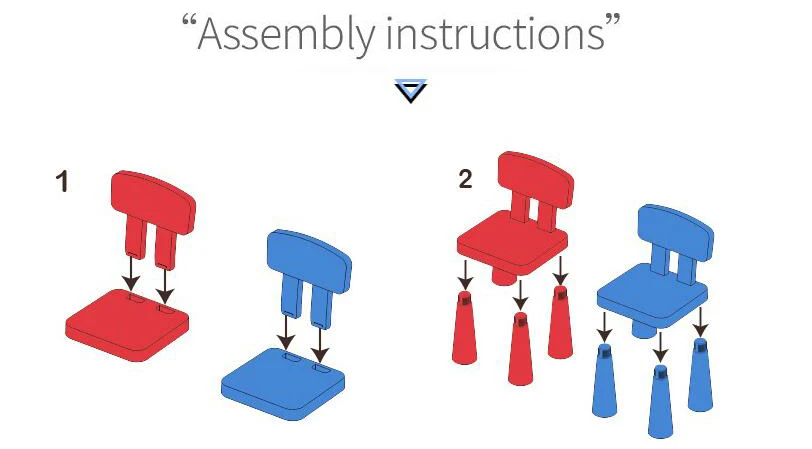 “Assembly instructions”

1

2