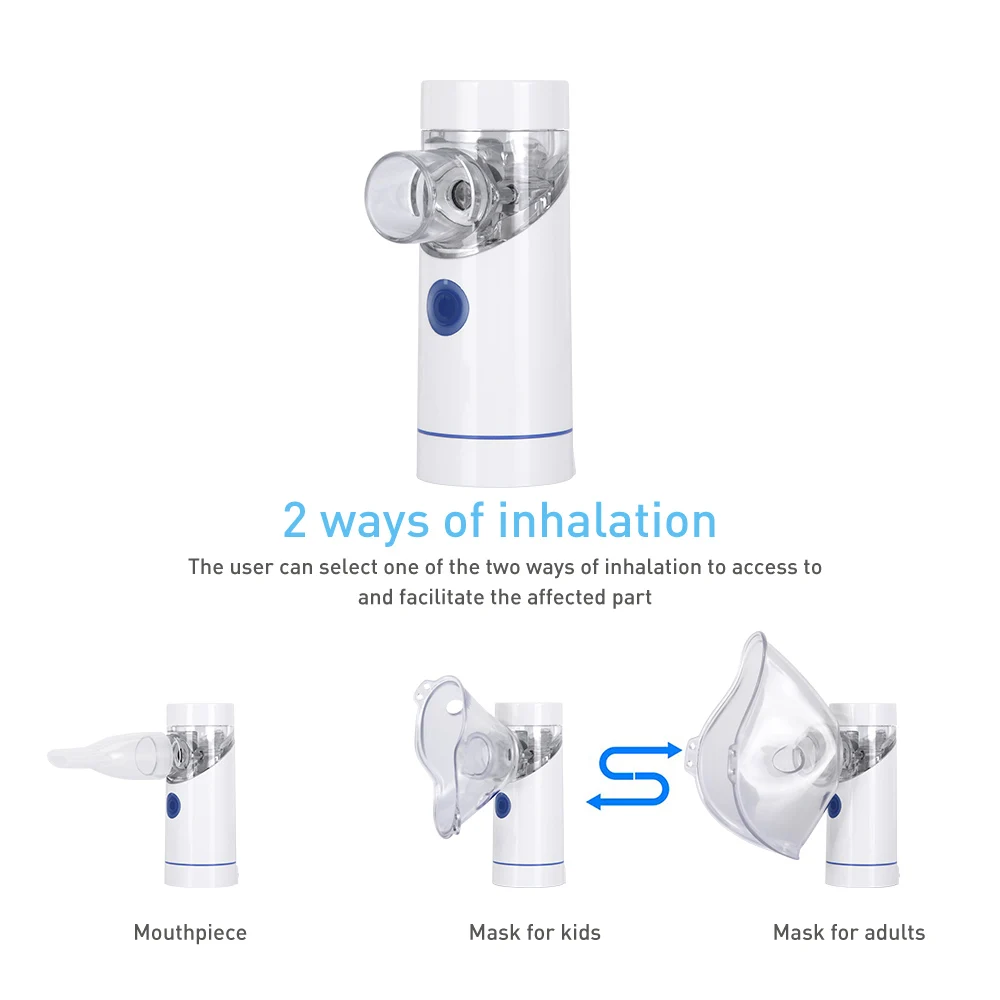 2 ways of inhalation

The user can select one of the two ways of inhalation to access to and facilitate the affected part

Mouthpiece

Mask for kids

Mask for adults