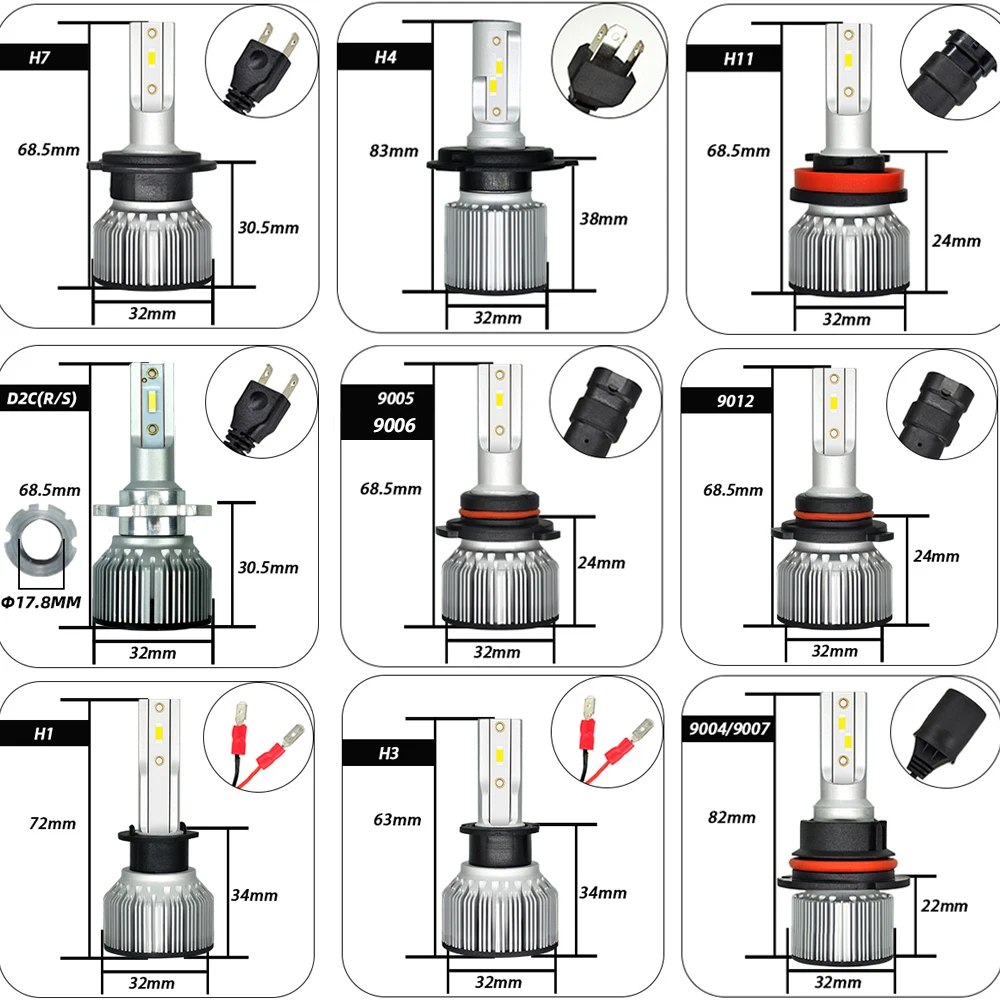 H7
68.5mm
30.5mm
32mm

H4
83mm
38mm
32mm

H11
68.5mm
24mm
32mm

D2C(R/S)
68.5mm
Φ17.8MM
30.5mm
32mm

9005
9006
68.5mm
24mm
32mm

9012
68.5mm
24mm
32mm

H1
72mm
34mm
32mm

H3
63mm
34mm
32mm

9004/9007
82mm
22mm
32mm