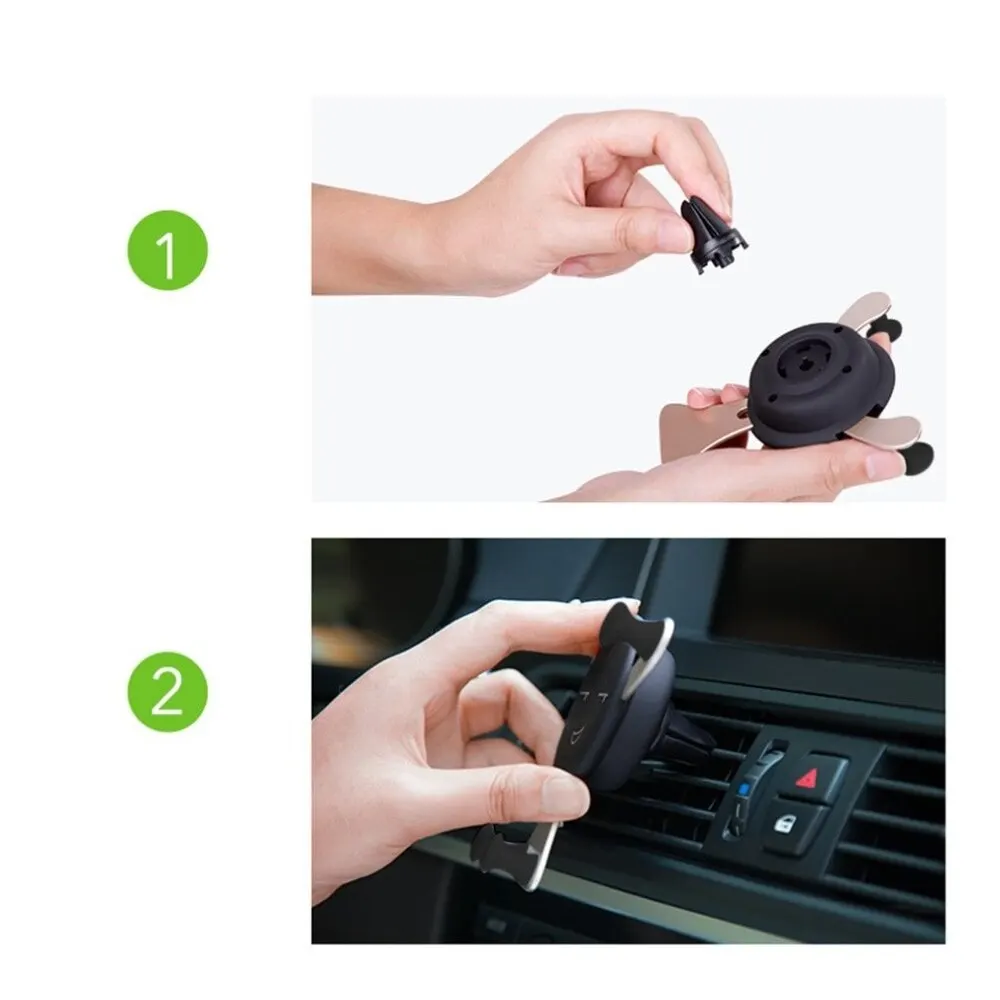 1

2