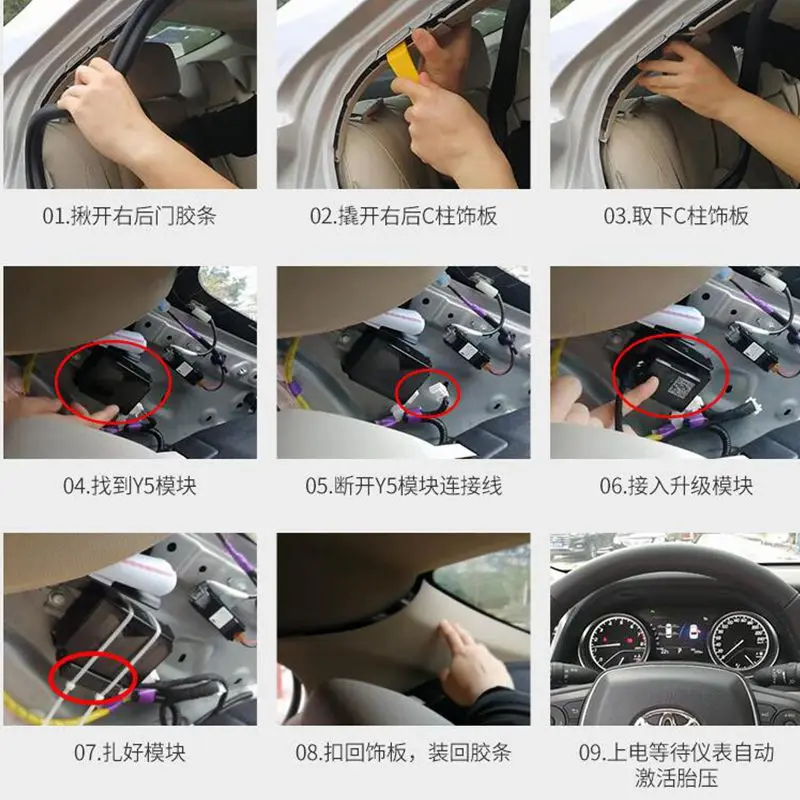 01.揪开右后门胶条

02.撬开右后C柱饰板

03.取下C柱饰板

04.找到Y5模块

05.断开Y5模块连接线

06.接入升级模块

07.扎好模块

08.扣回饰板，装回胶条

09.上电等待仪表自动激活胎压