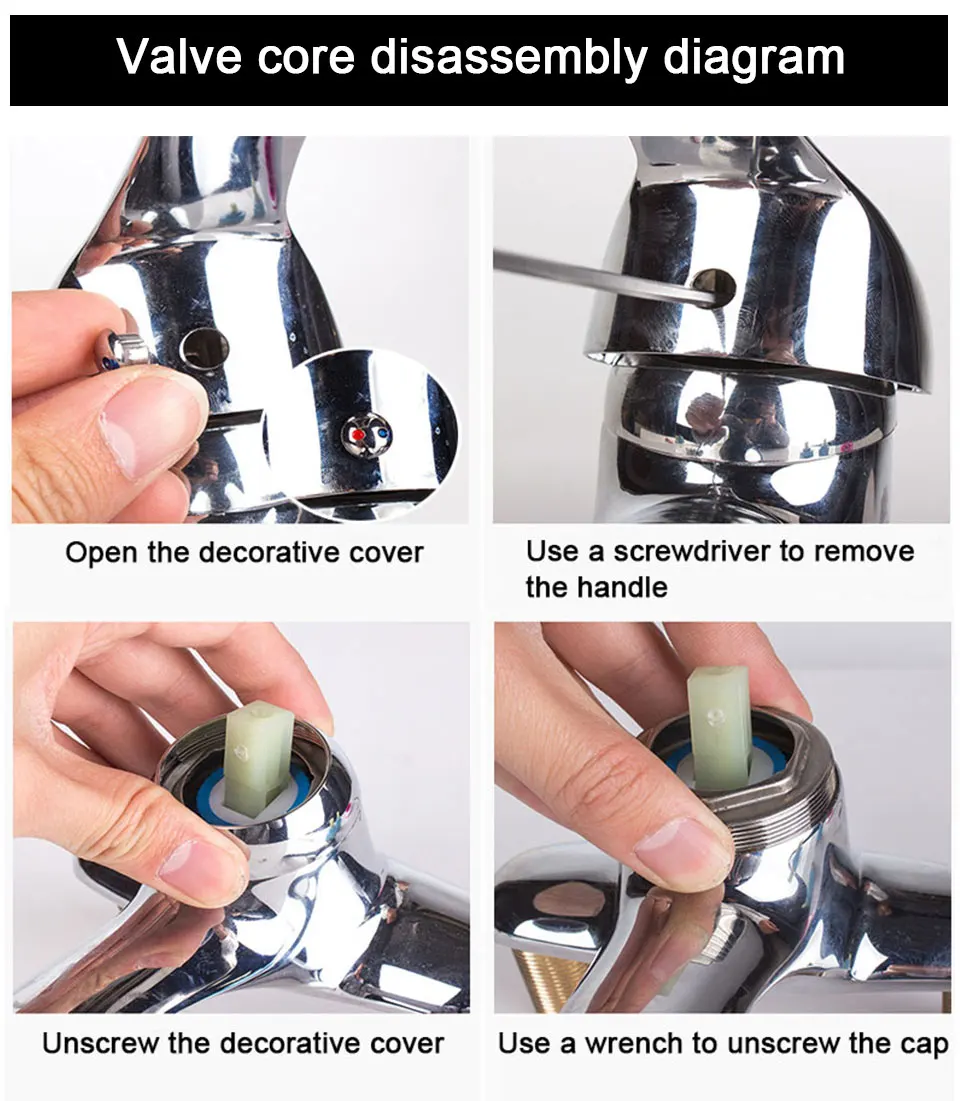 Valve core disassembly diagram

Open the decorative cover

Use a screwdriver to remove the handle

Unscrew the decorative cover

Use a wrench to unscrew the cap