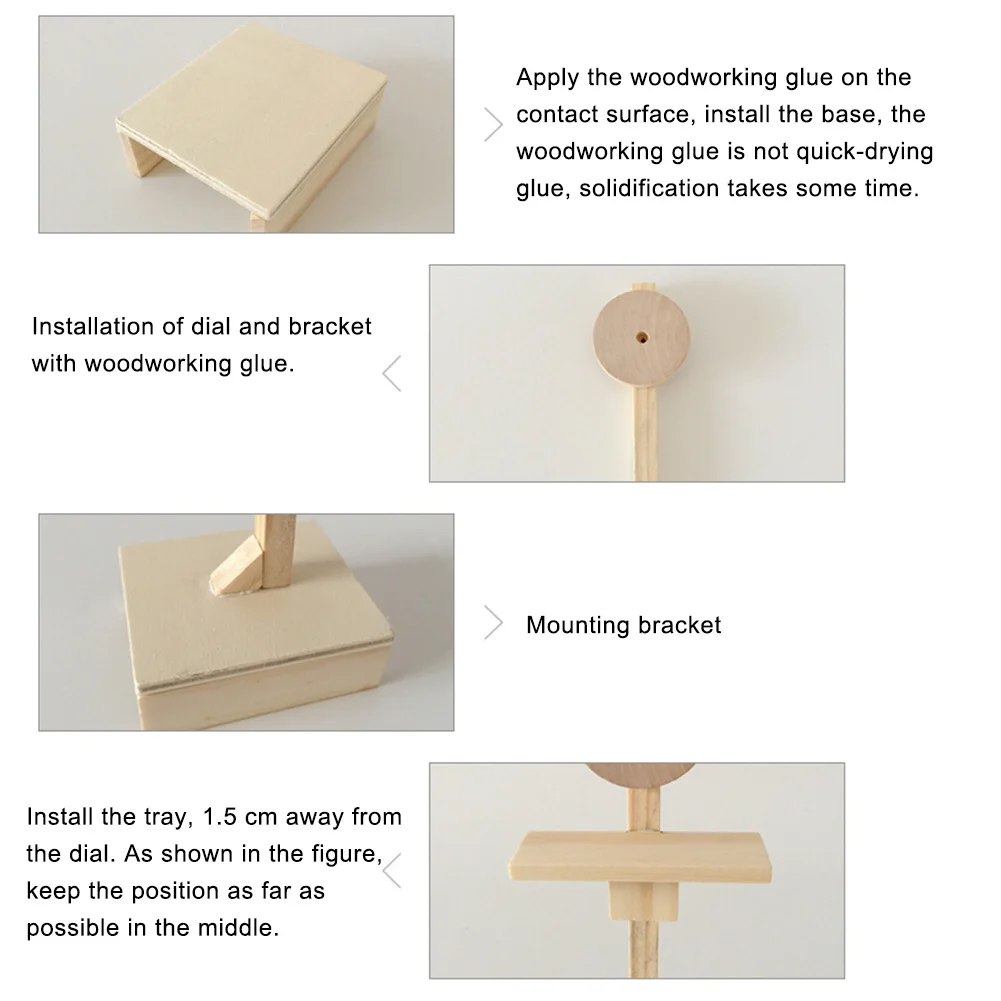 Apply the woodworking glue on the contact surface, install the base, the woodworking glue is not quick-drying glue, solidification takes some time.

Installation of dial and bracket with woodworking glue.

Mounting bracket

Install the tray, 1.5 cm away from the dial. As shown in the figure, keep the position as far as possible in the middle.