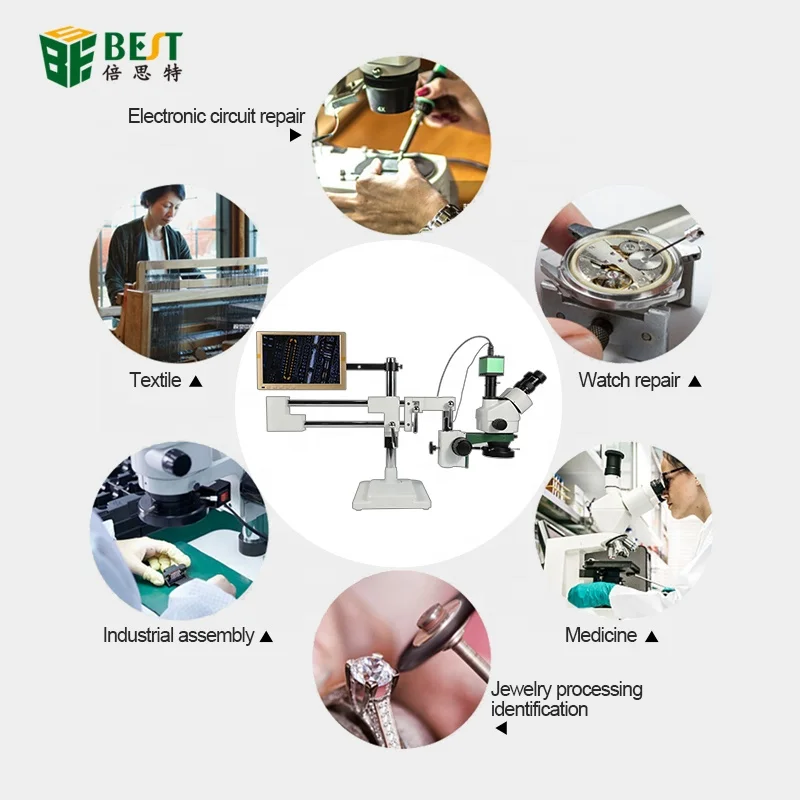 BEST
倍思特

Electronic circuit repair
▶

Textile ▲

Watch repair ▲

Industrial assembly ▲

Medicine ▲

Jewelry processing identification
◀