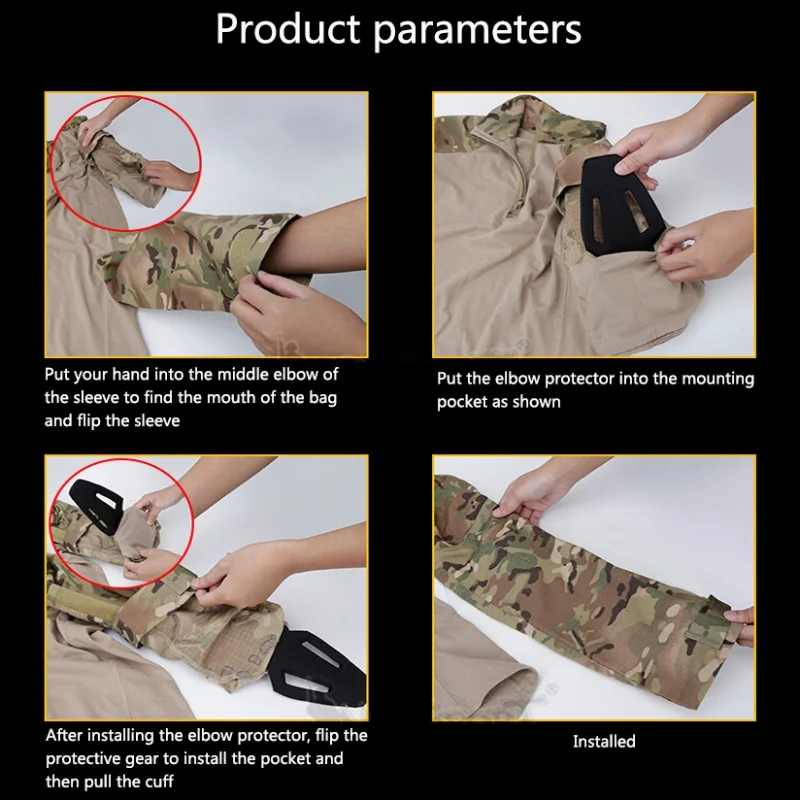 Product parameters

Put your hand into the middle elbow of the sleeve to find the mouth of the bag and flip the sleeve

Put the elbow protector into the mounting pocket as shown

After installing the elbow protector, flip the protective gear to install the pocket and then pull the cuff

Installed