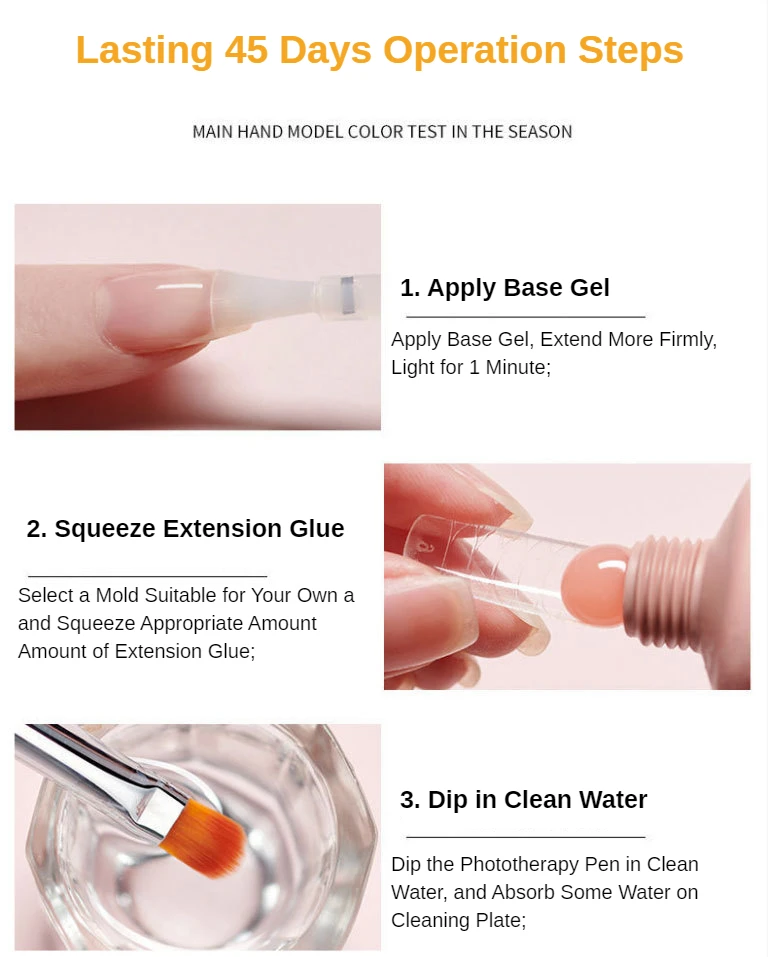 Lasting 45 Days Operation Steps

MAIN HAND MODEL COLOR TEST IN THE SEASON

1. Apply Base Gel

Apply Base Gel, Extend More Firmly, Light for 1 Minute;

2. Squeeze Extension Glue

Select a Mold Suitable for Your Own a and Squeeze Appropriate Amount Amount of Extension Glue;

3. Dip in Clean Water

Dip the Phototherapy Pen in Clean Water, and Absorb Some Water on Cleaning Plate;