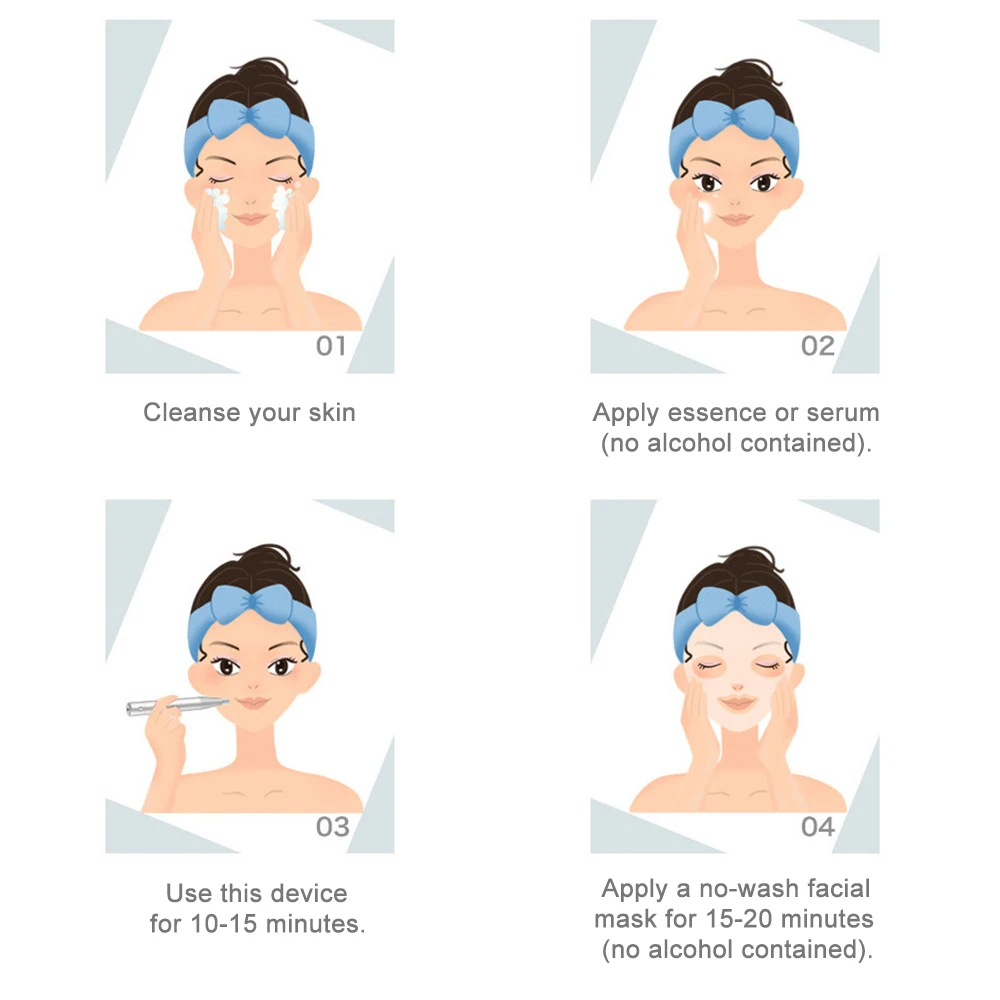 01

Cleanse your skin

02

Apply essence or serum (no alcohol contained).

03

Use this device for 10-15 minutes.

04

Apply a no-wash facial mask for 15-20 minutes (no alcohol contained).